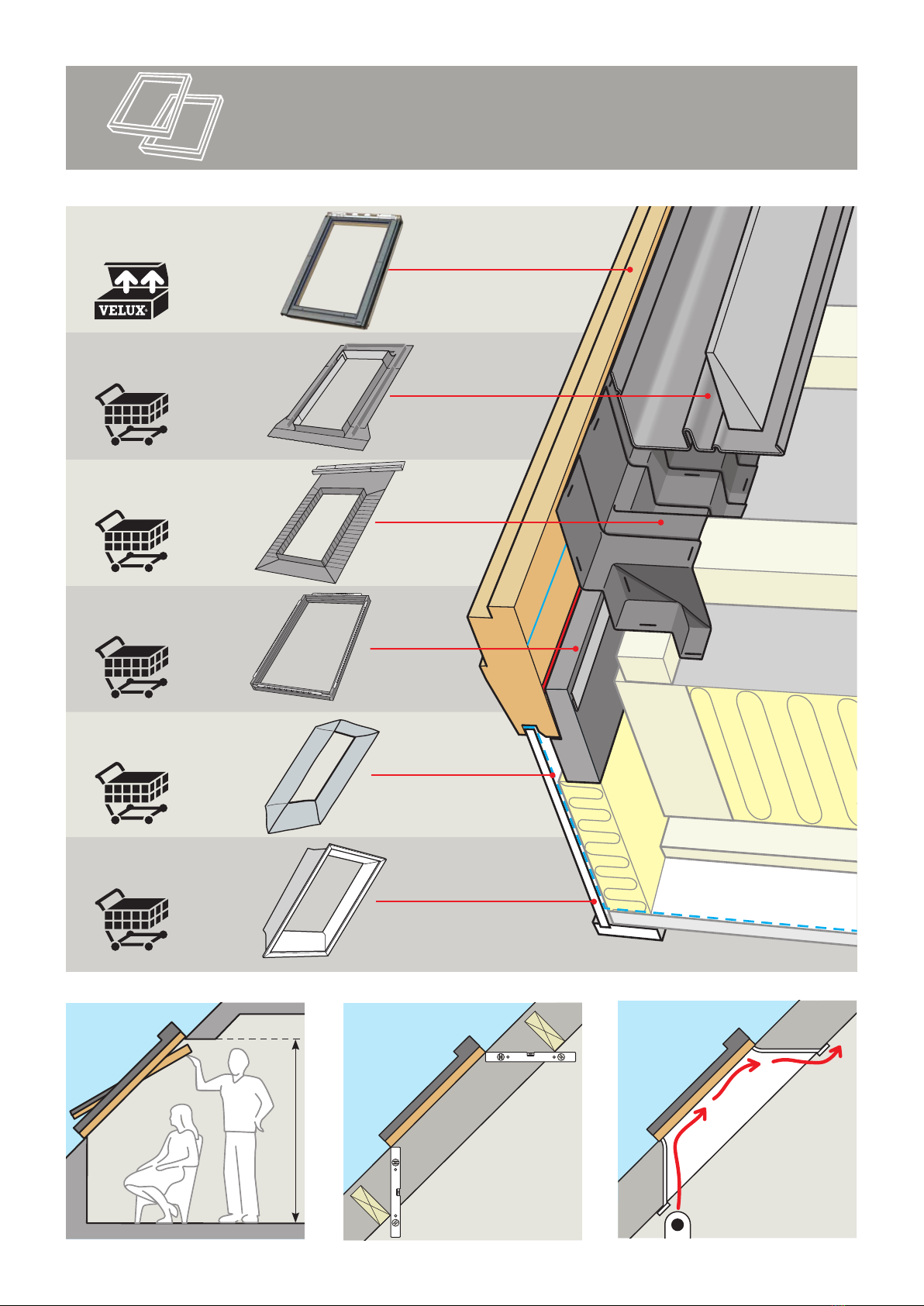 VELUX®