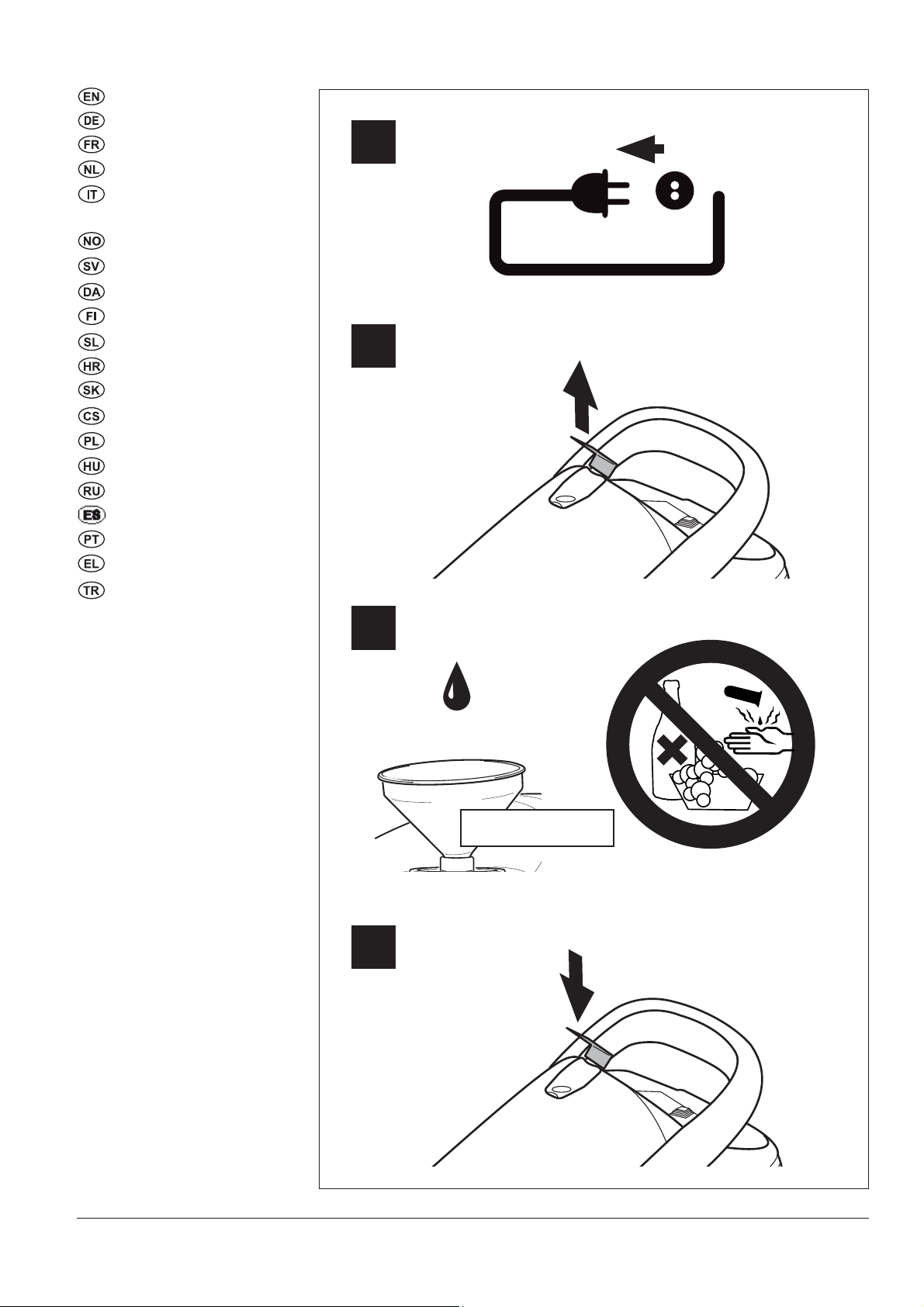 EN
DE
FR
NL
IT

NO
SV
DA
FI
SL
HR
SK
CS
PL
HU
RU
ES
PT
EL
TR