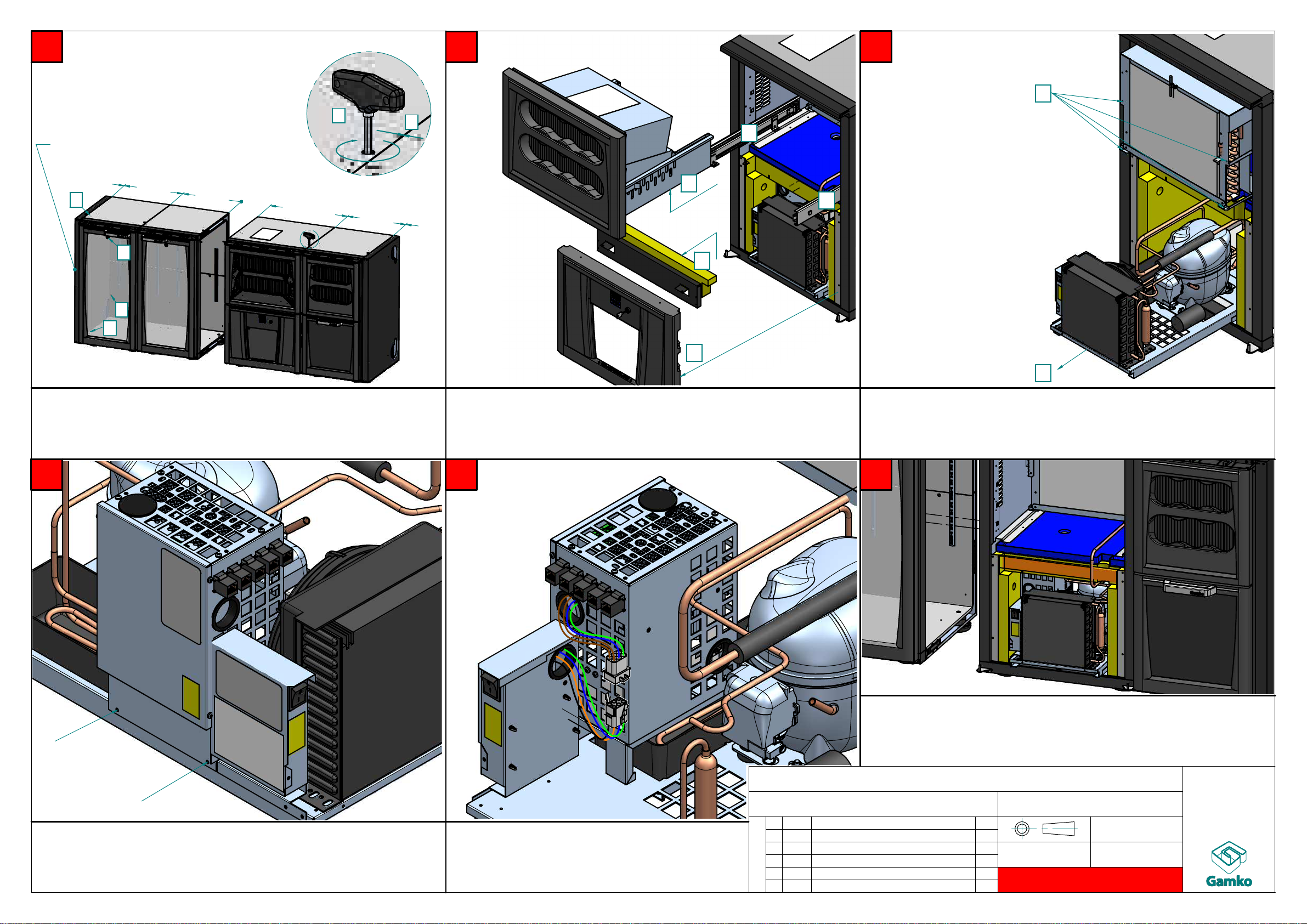 Gamko