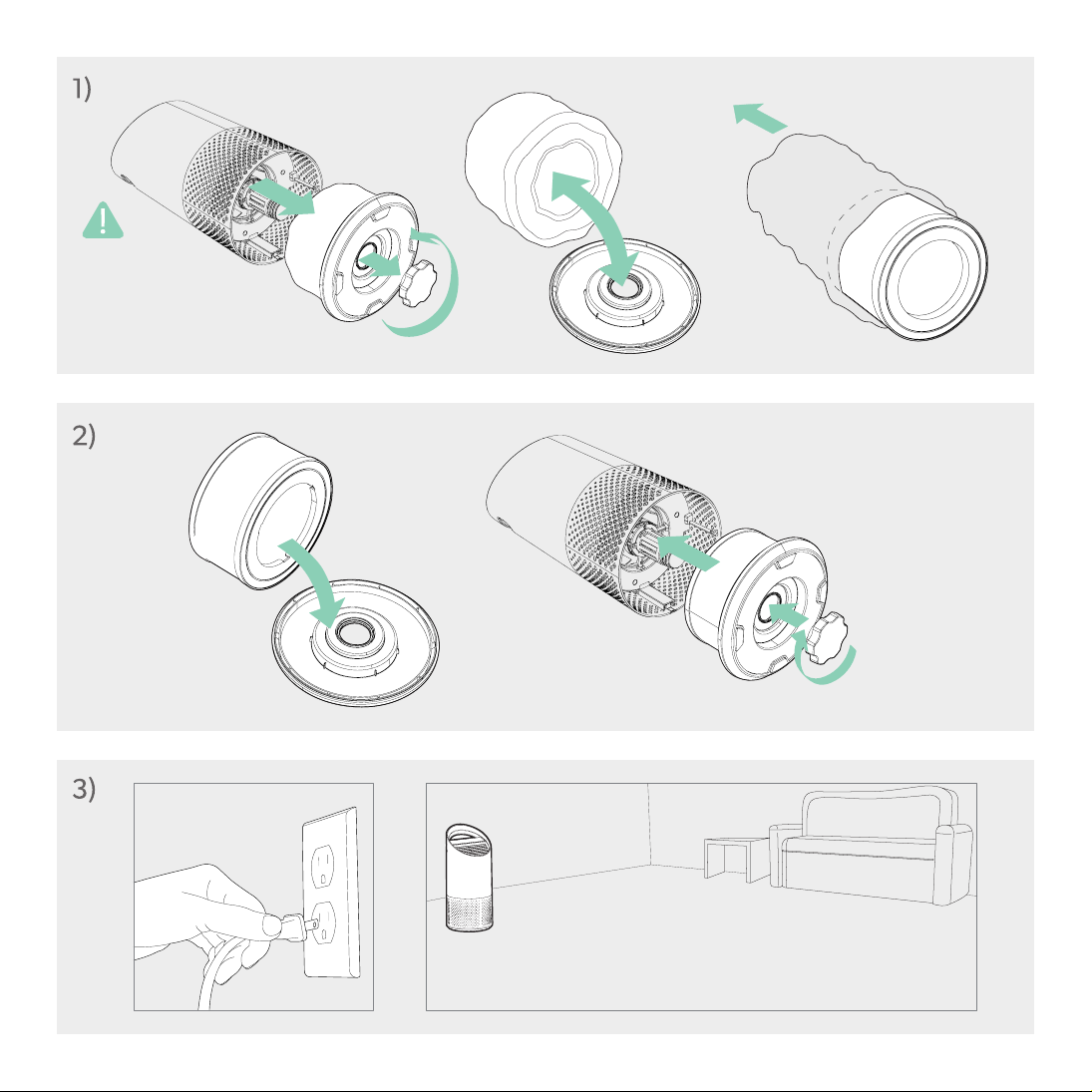 1)

2)

3)