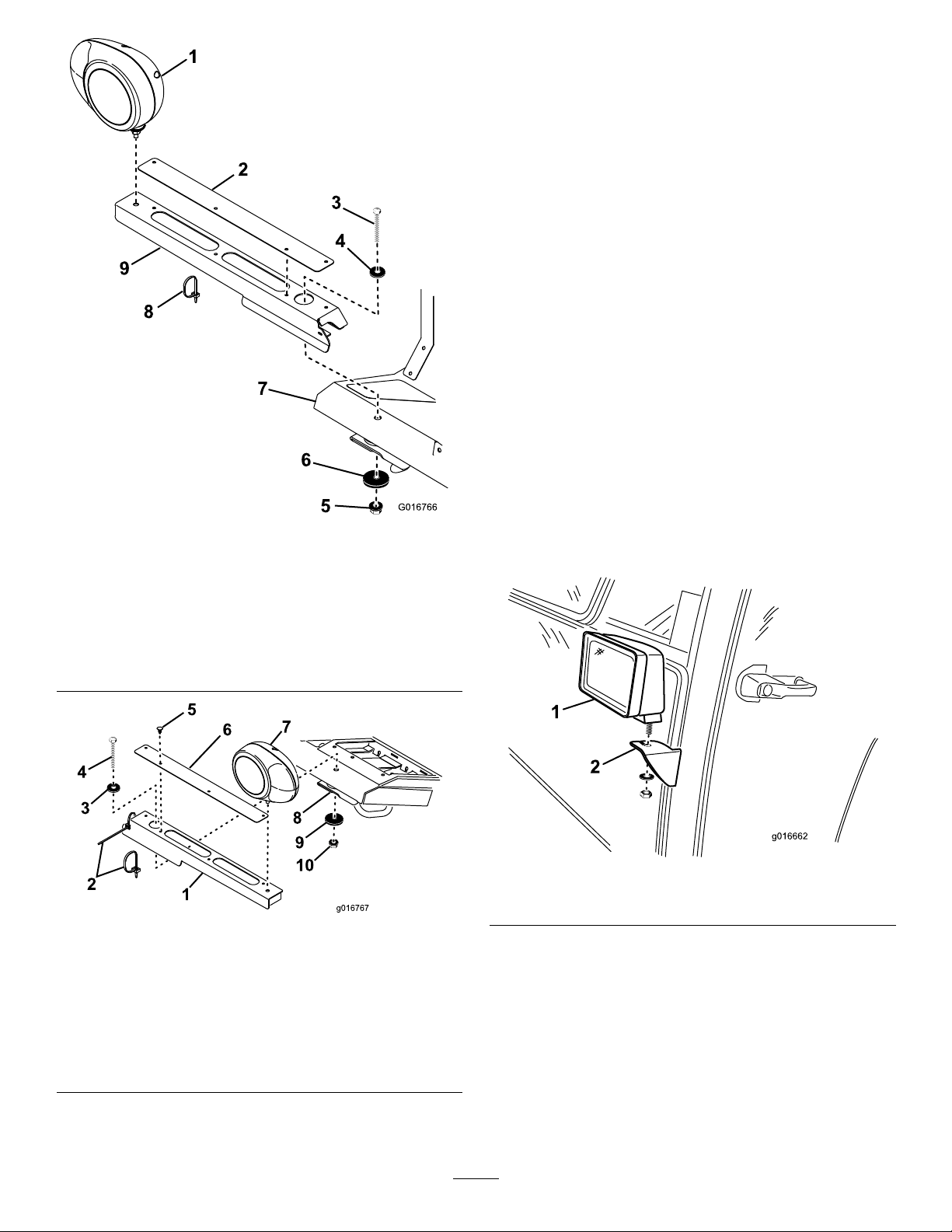 1
2
3
4
9
8
7
6
5
G016766

5
6
7
4
3
8
9
10
2
1
g016767

1
2
g016662