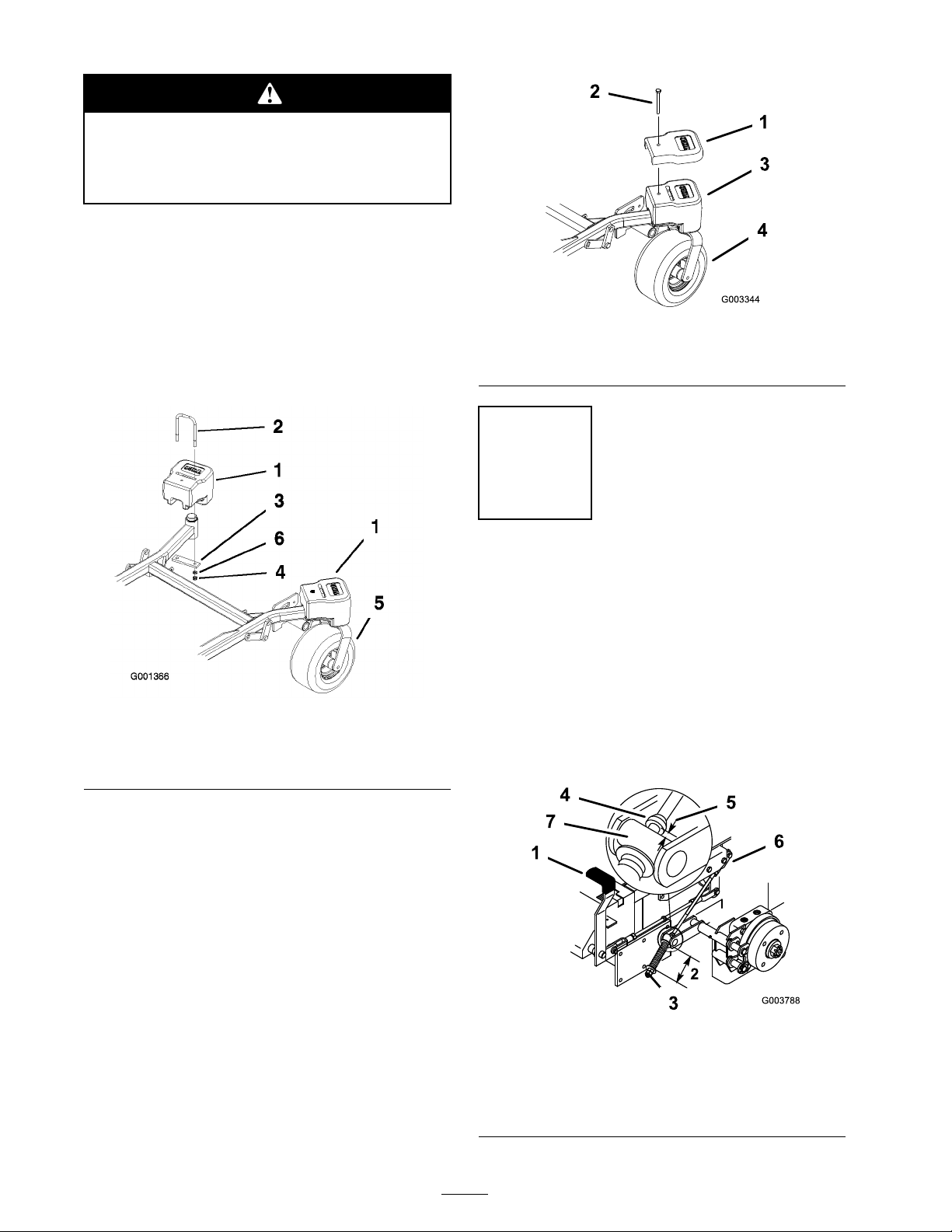 2

1

3

4

G003344

2

1

3

6

4

1

5

G001366

4

5

7

6

1

2

3

G003788