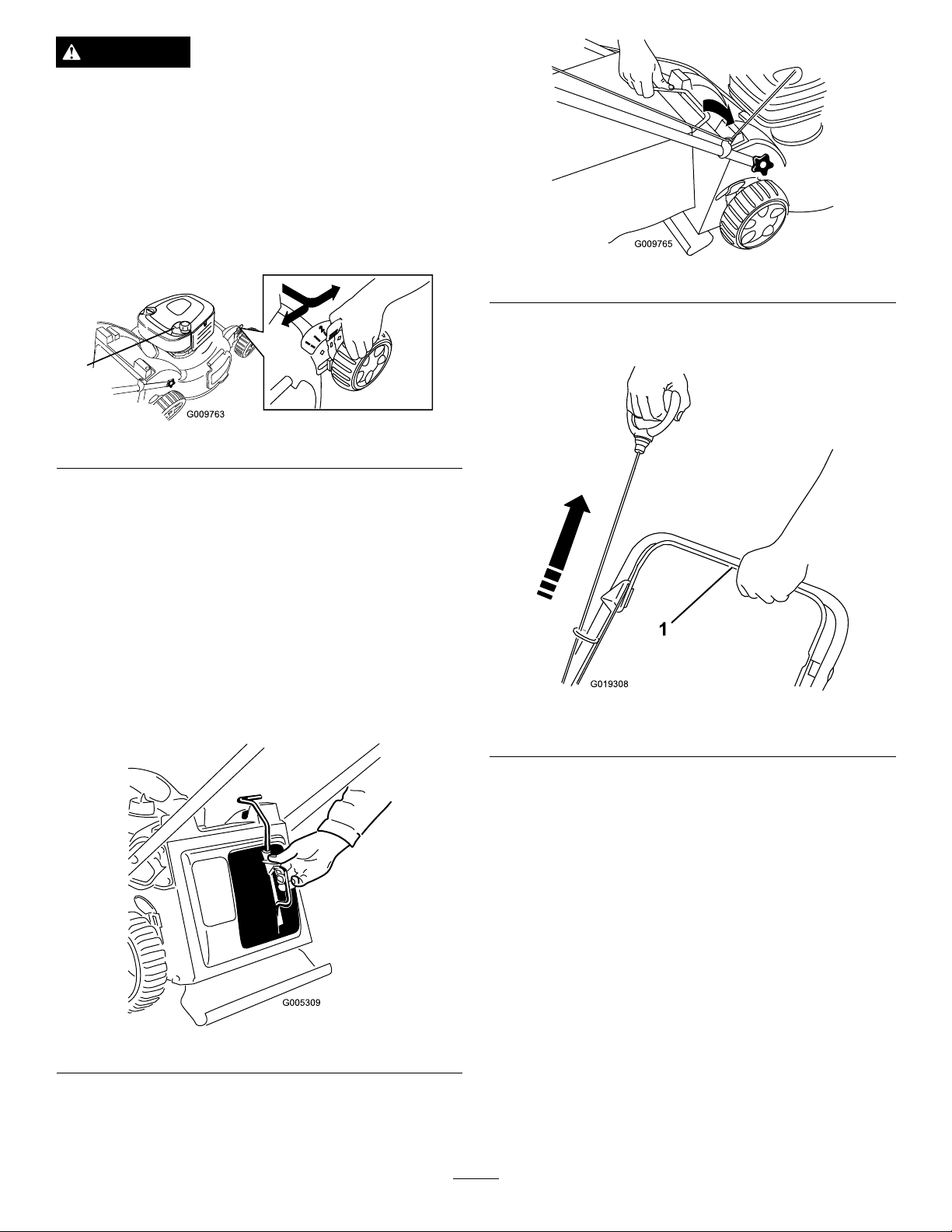 G009763

G005309

G009765

1

G019308