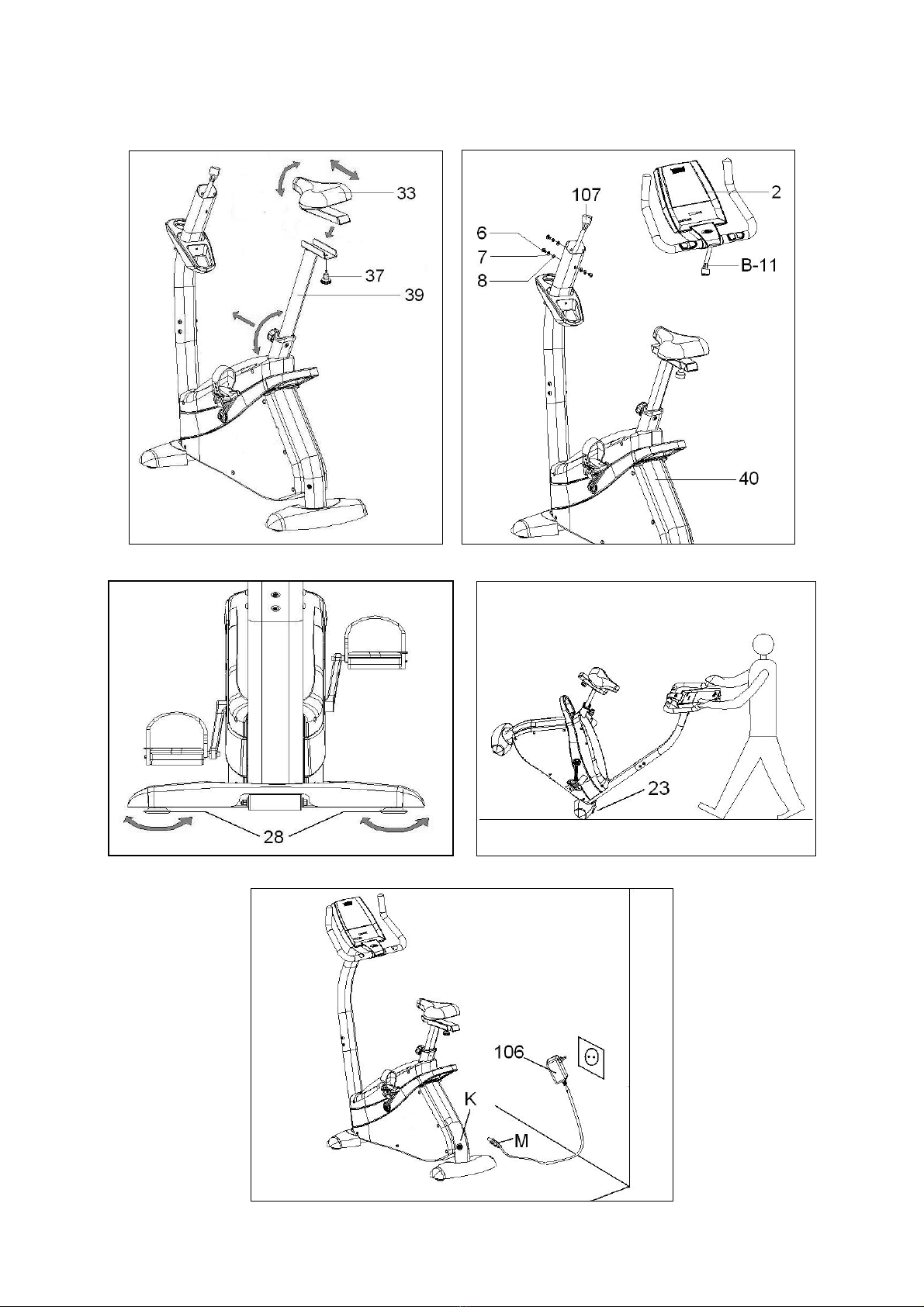 33
37
39

107
2
6
7
8
B-11
40

28

23

106
K
M