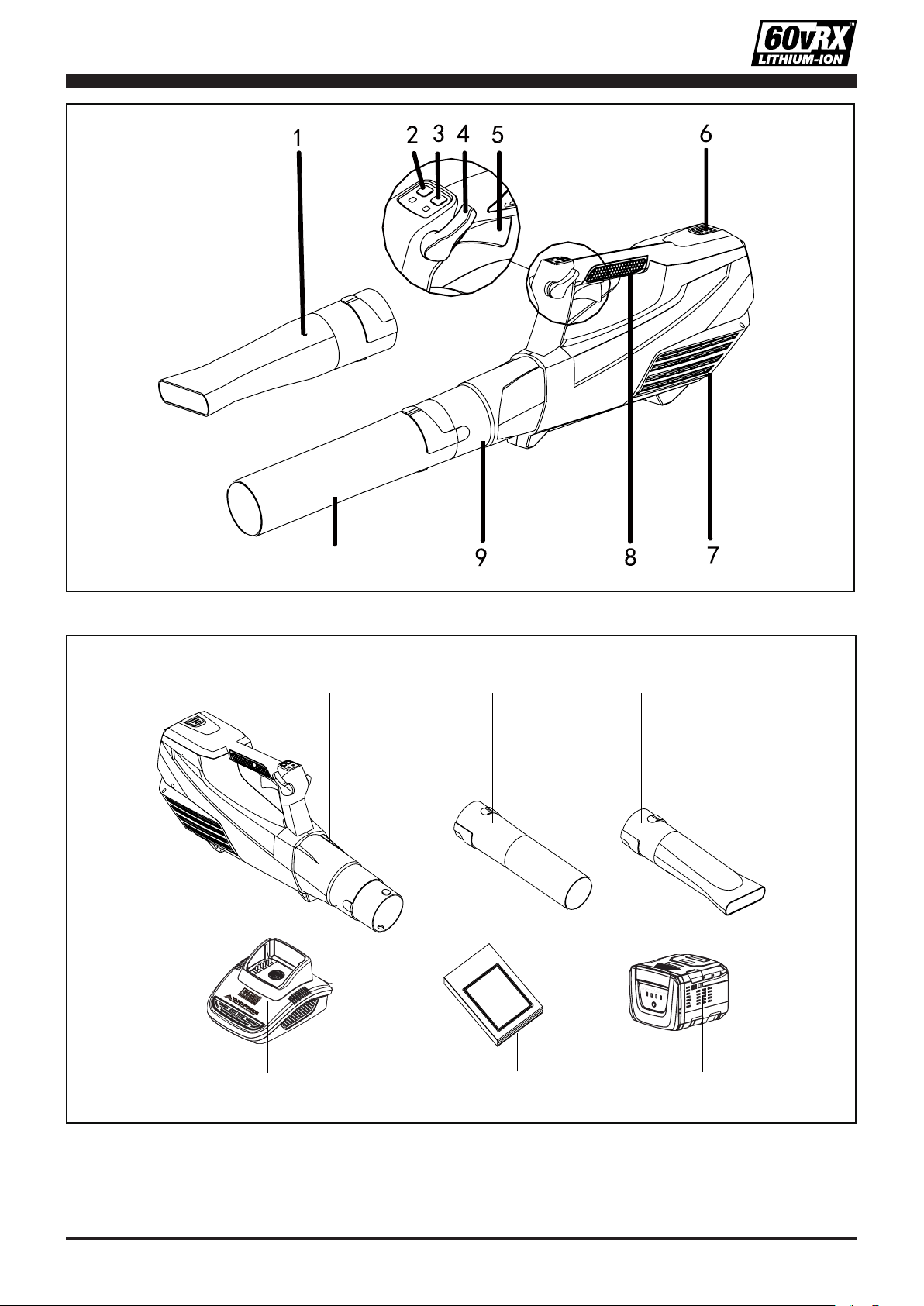 60vRX™
LITHIUM-ION

1
2 3 4 5
6
9
8
7