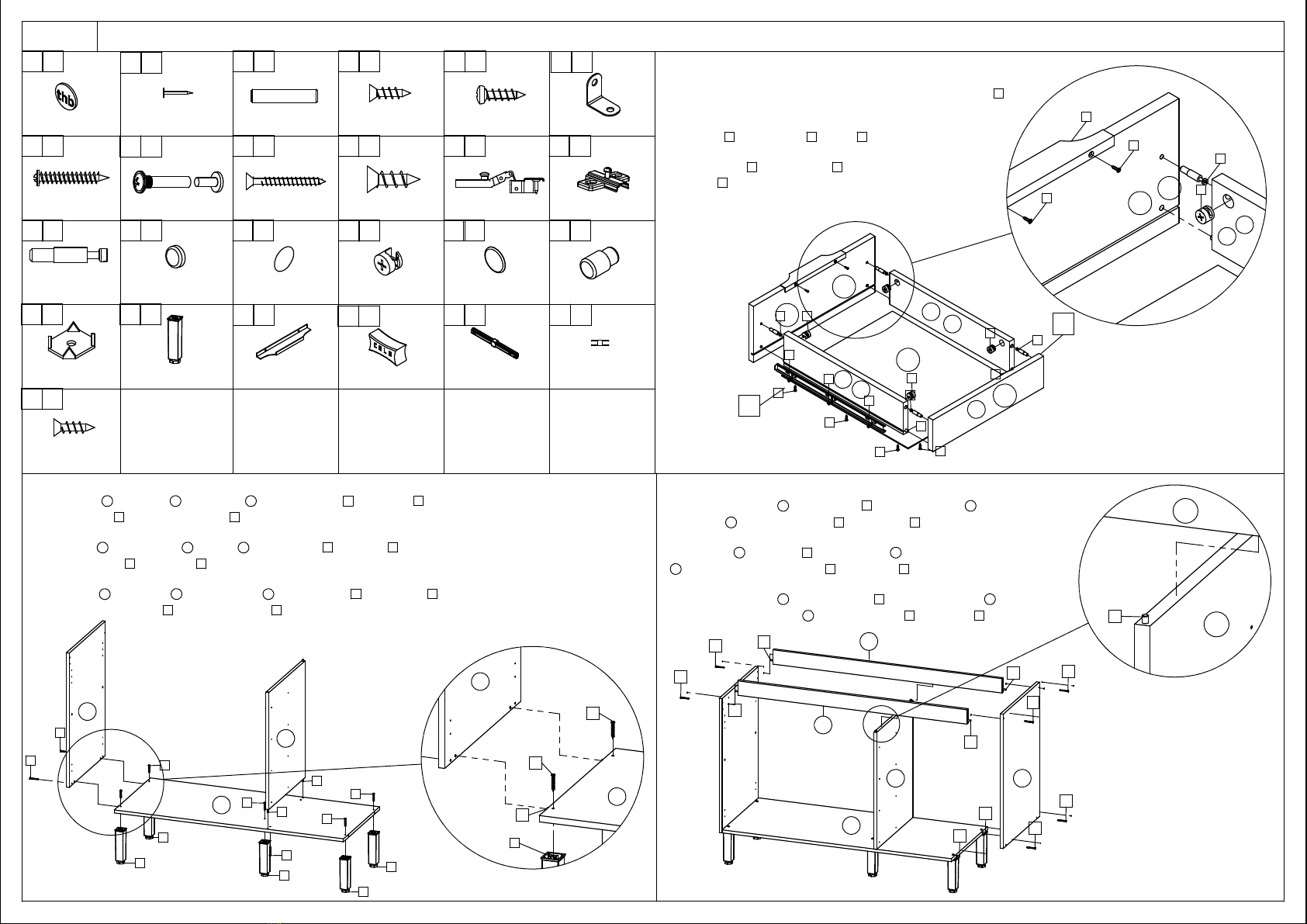 thb