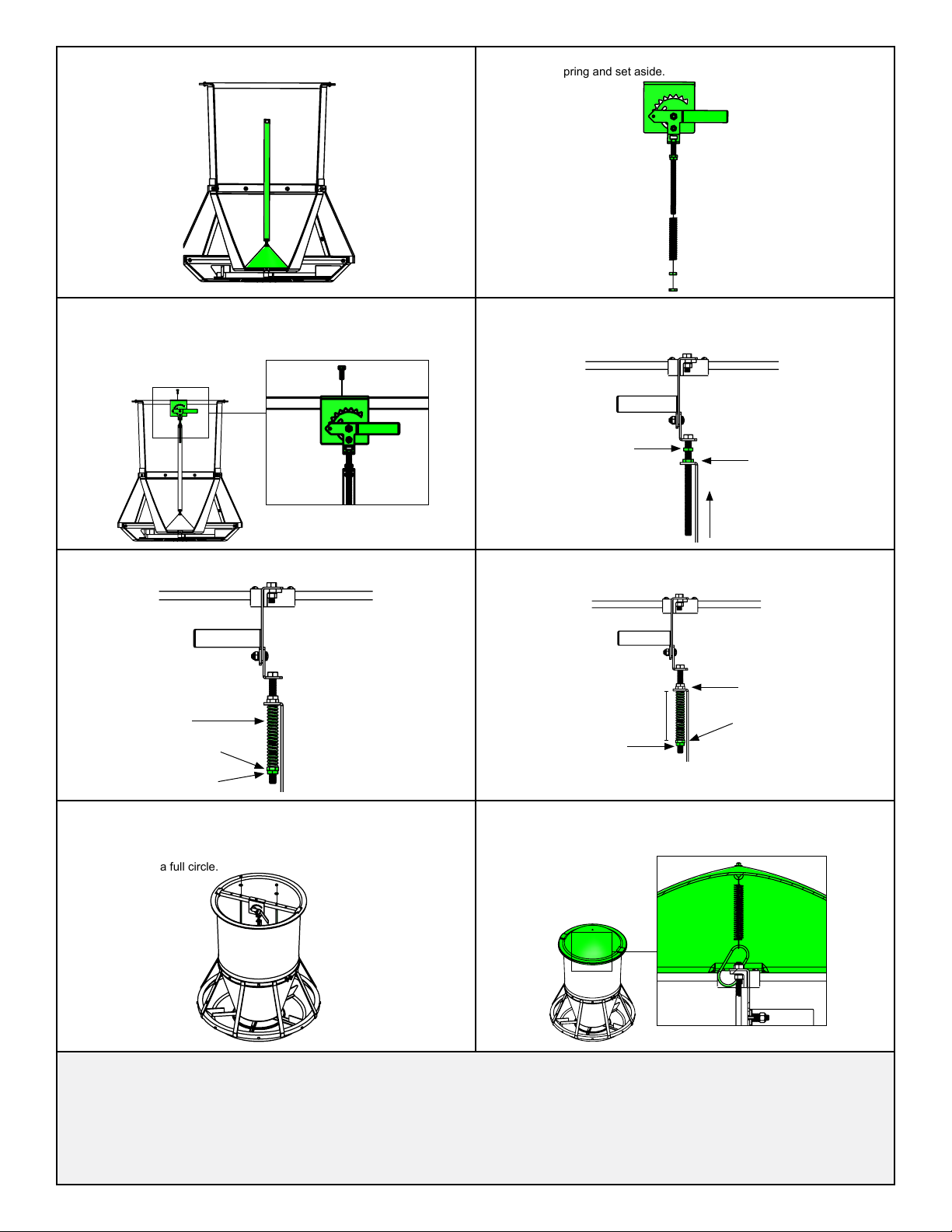 pring and set aside.

a full circle.