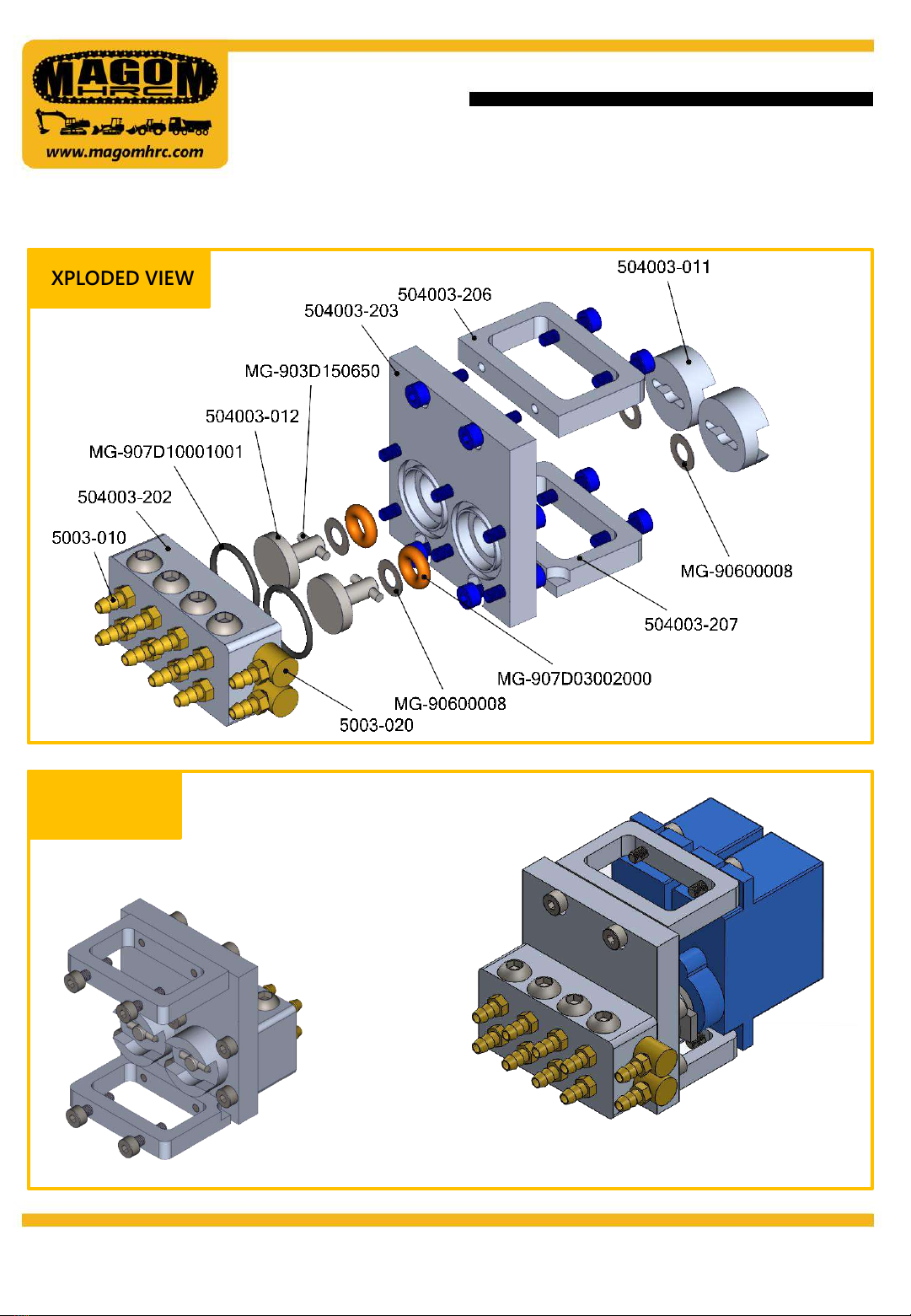 MAGOM
HRC
www.magomhrc.com

XPLODED VIEW

504003-011
504003-206
504003-203
MG-903D150650
504003-012
MG-907D10001001
504003-202
5003-010
MG-90600008
504003-207
MG-907D03002000
MG-90600008
5003-020