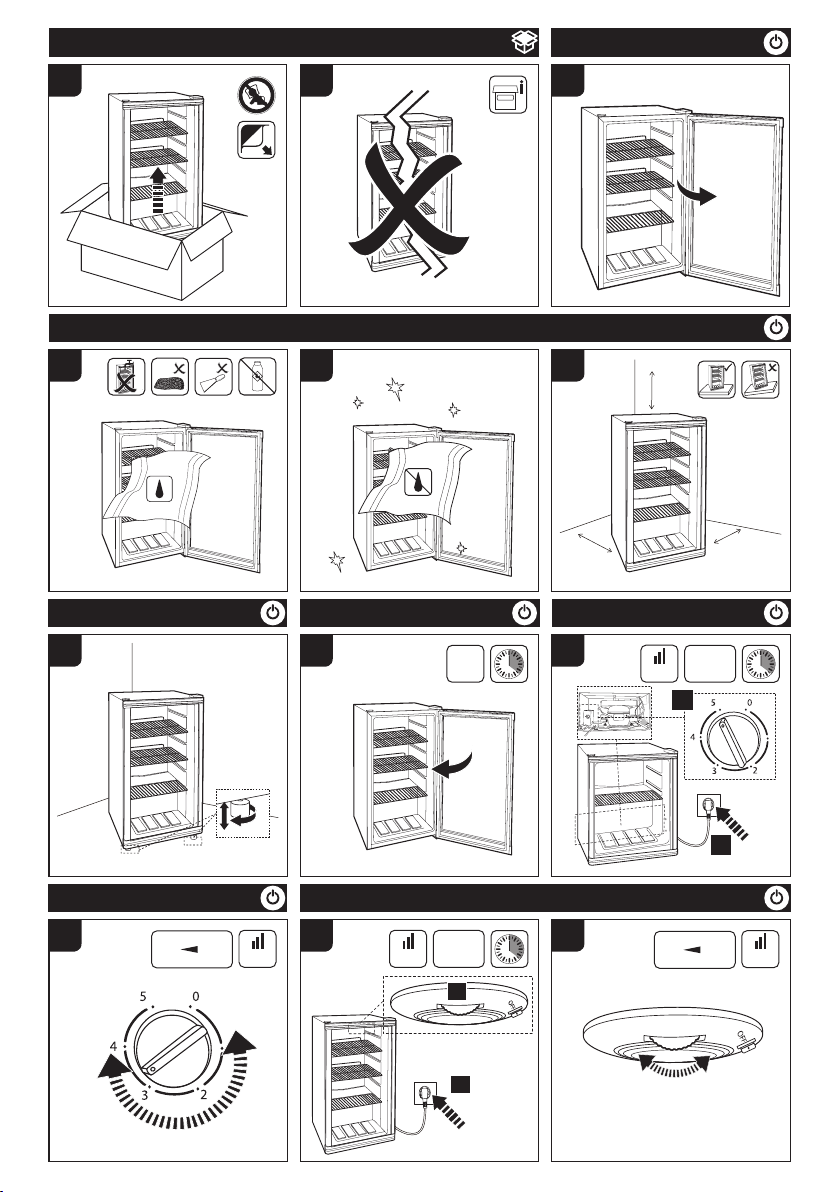 5 0
4
3 2

5 0
4
3 2