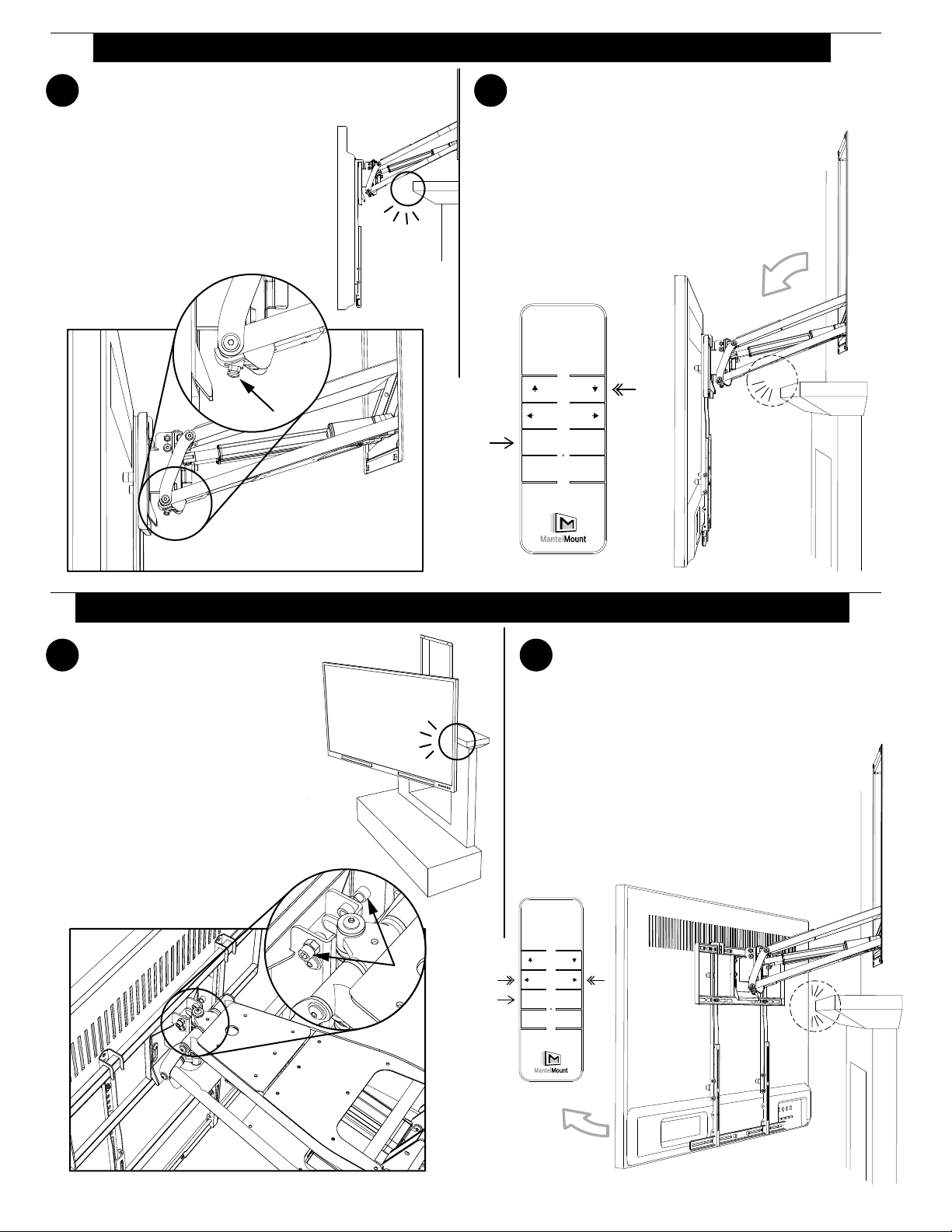 MantelMount

MantelMount