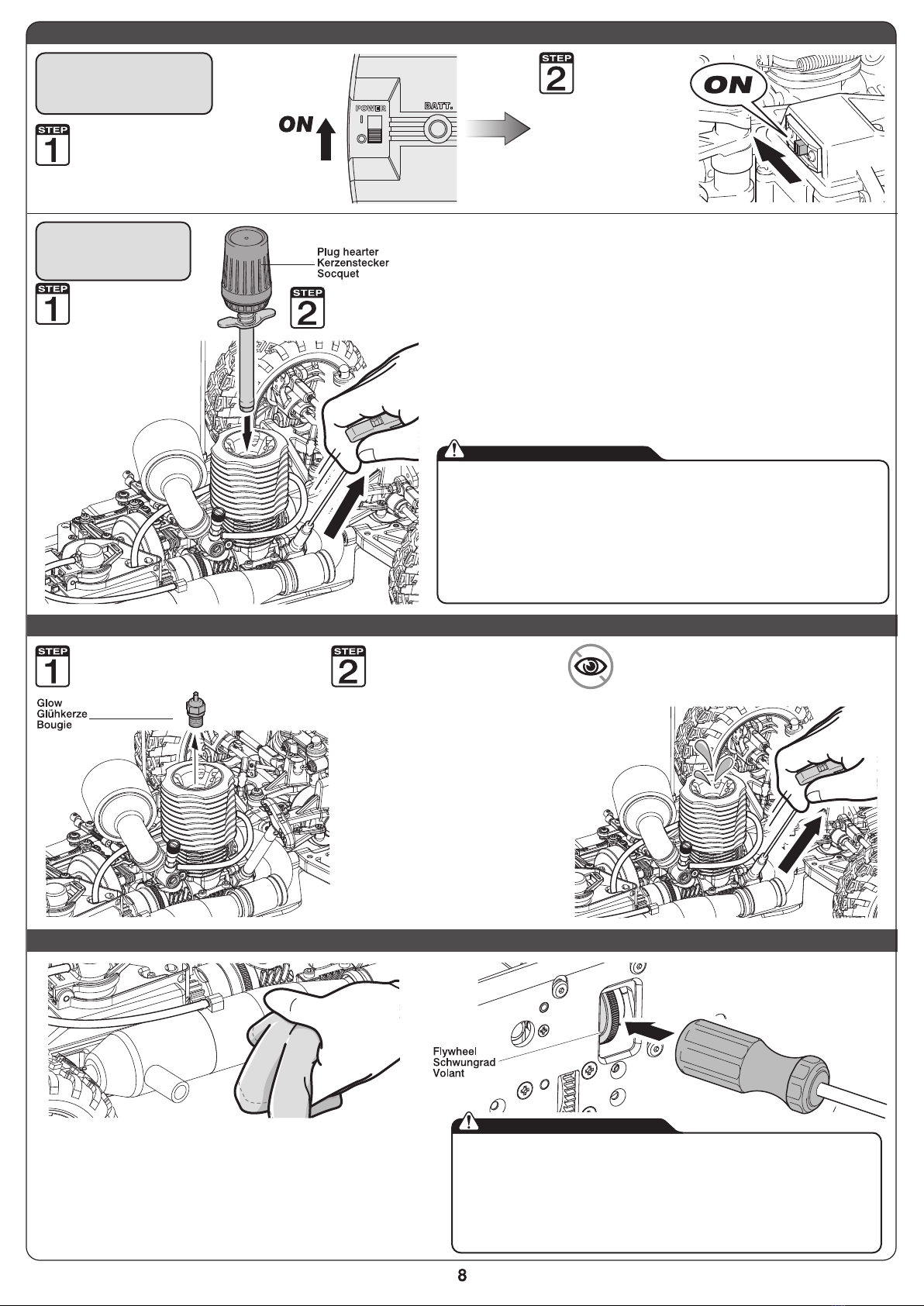 STEP 1

ON

POWER

BATT.

STEP 2

ON

STEP 1

Plug hearter
Kerzenstecker
Socquet

STEP 2

STEP 1

Glow
Glühkerze
Bougie

STEP 2

Flywheel
Schwungrad
Volant

8