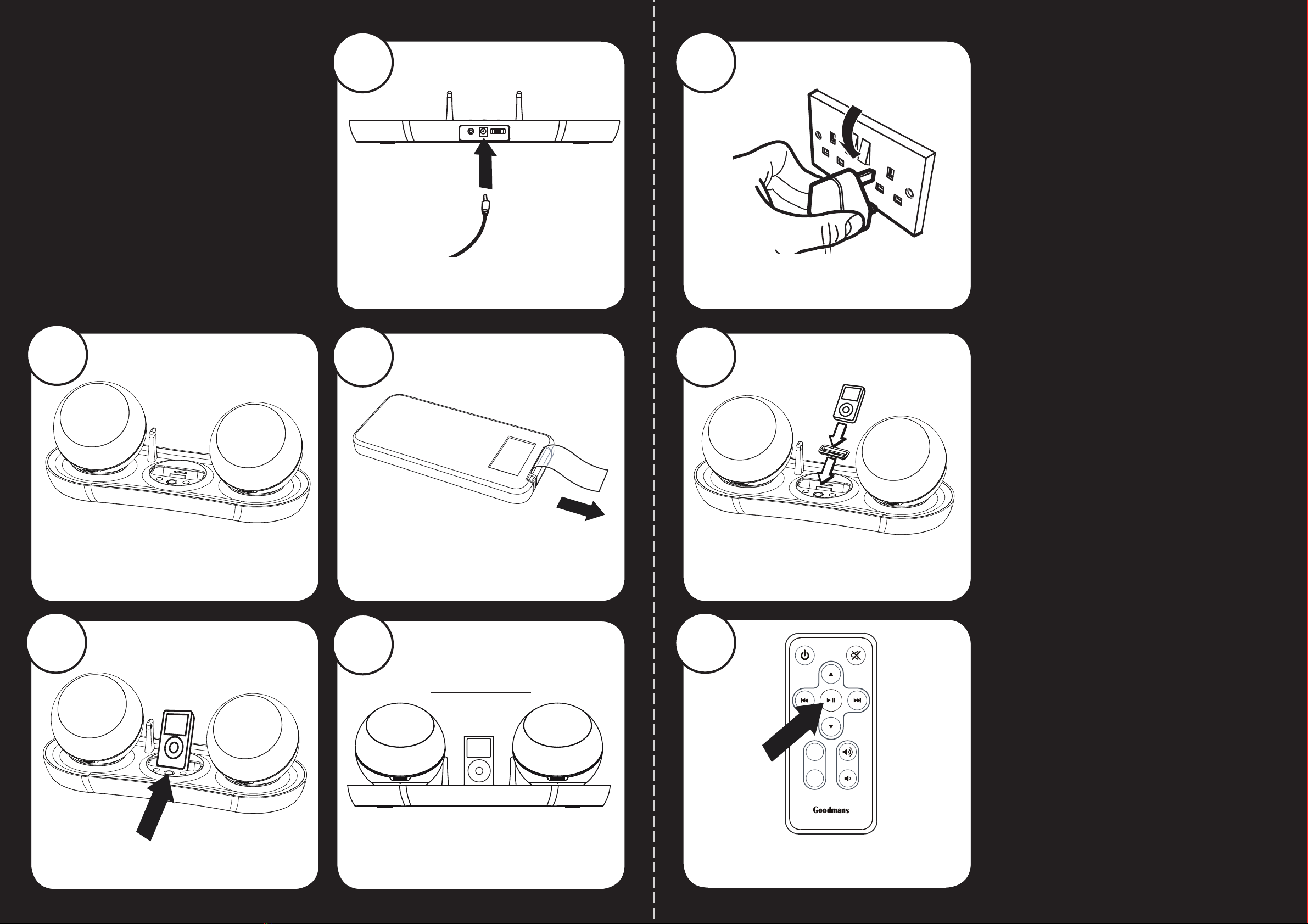 Goodmans