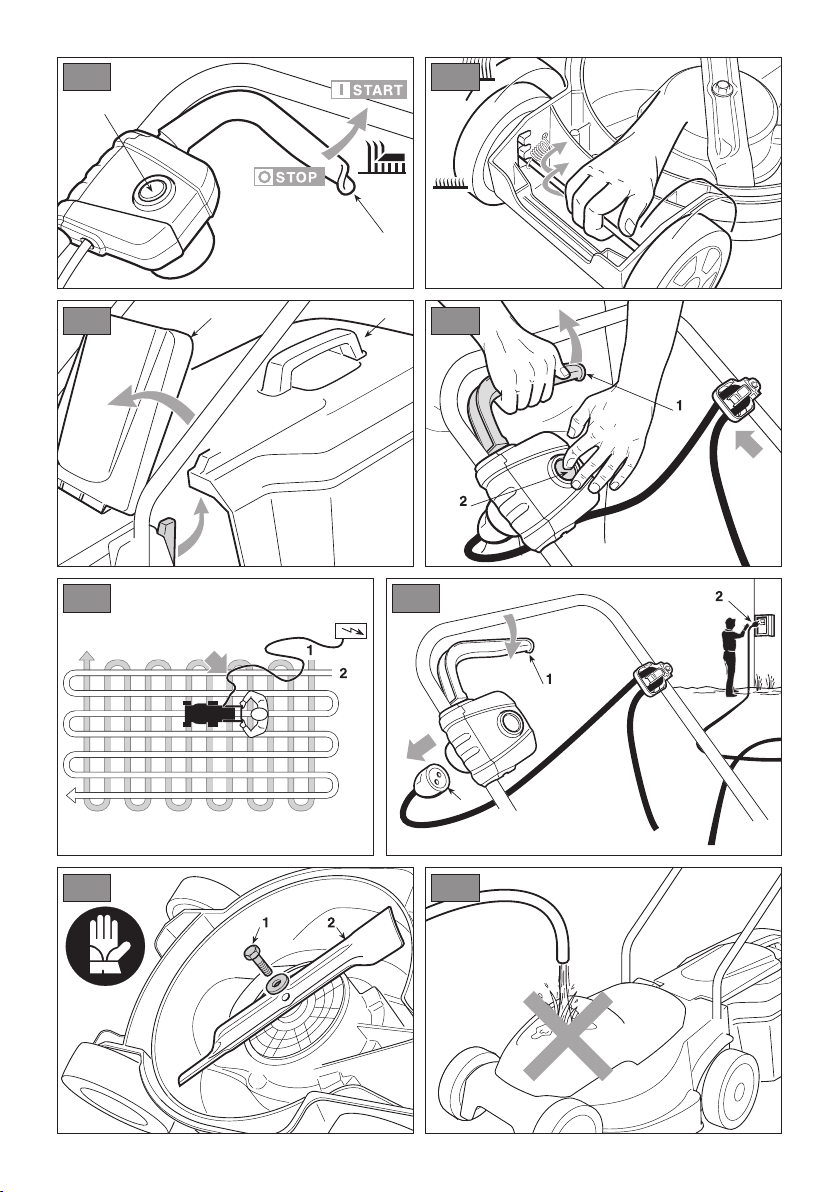 I START

O STOP

1

2

1

2

2

1

1

2