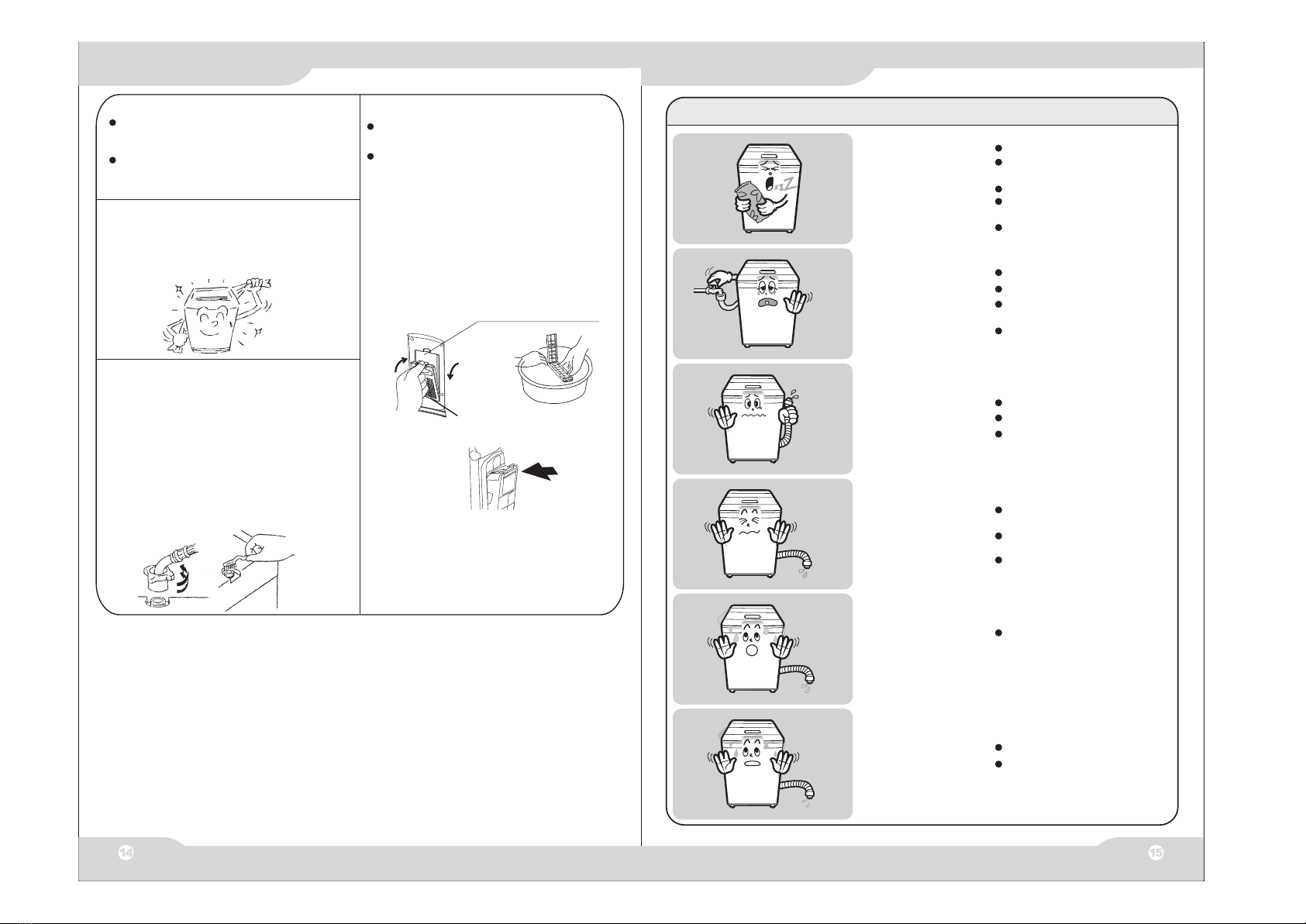 14

15