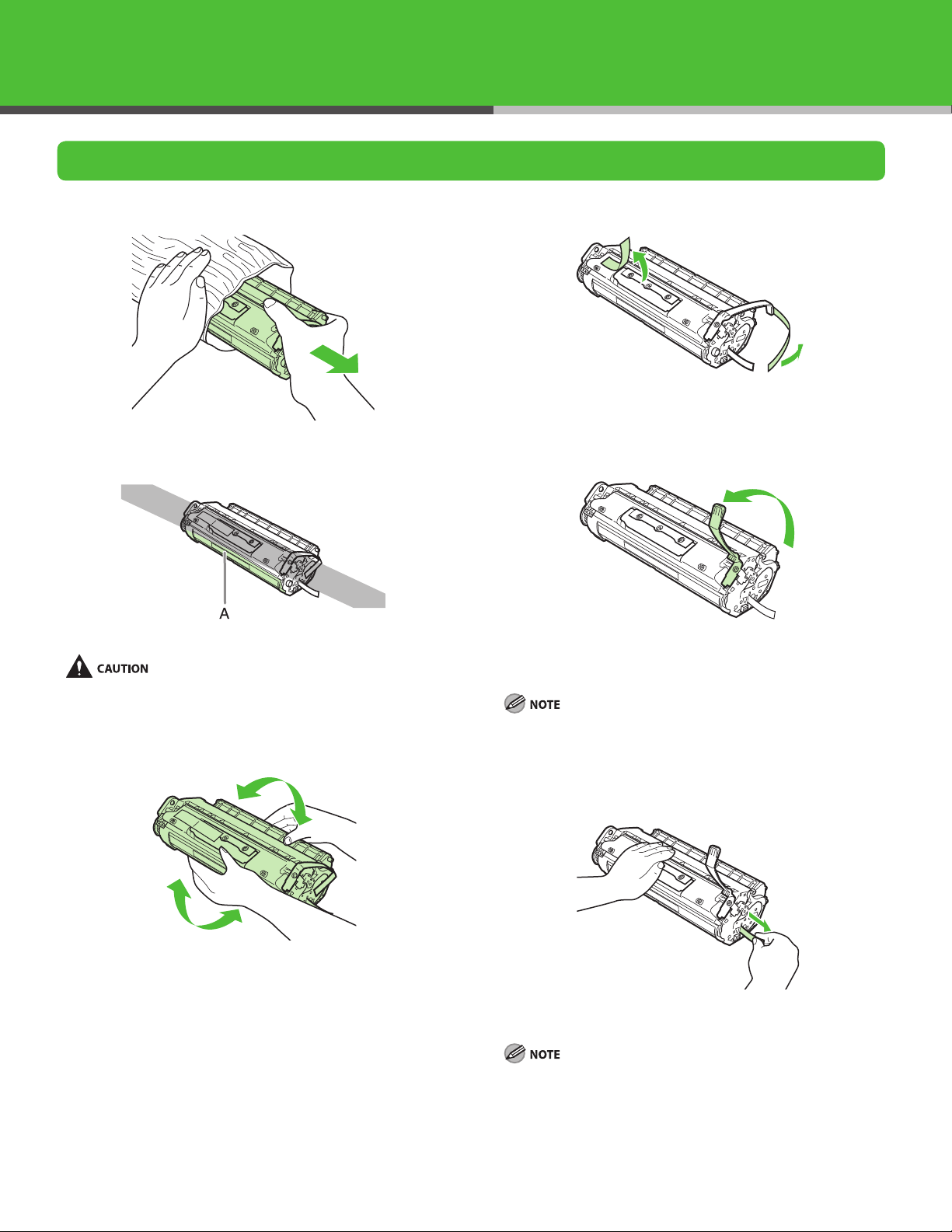 A

CAUTION

NOTE

NOTE