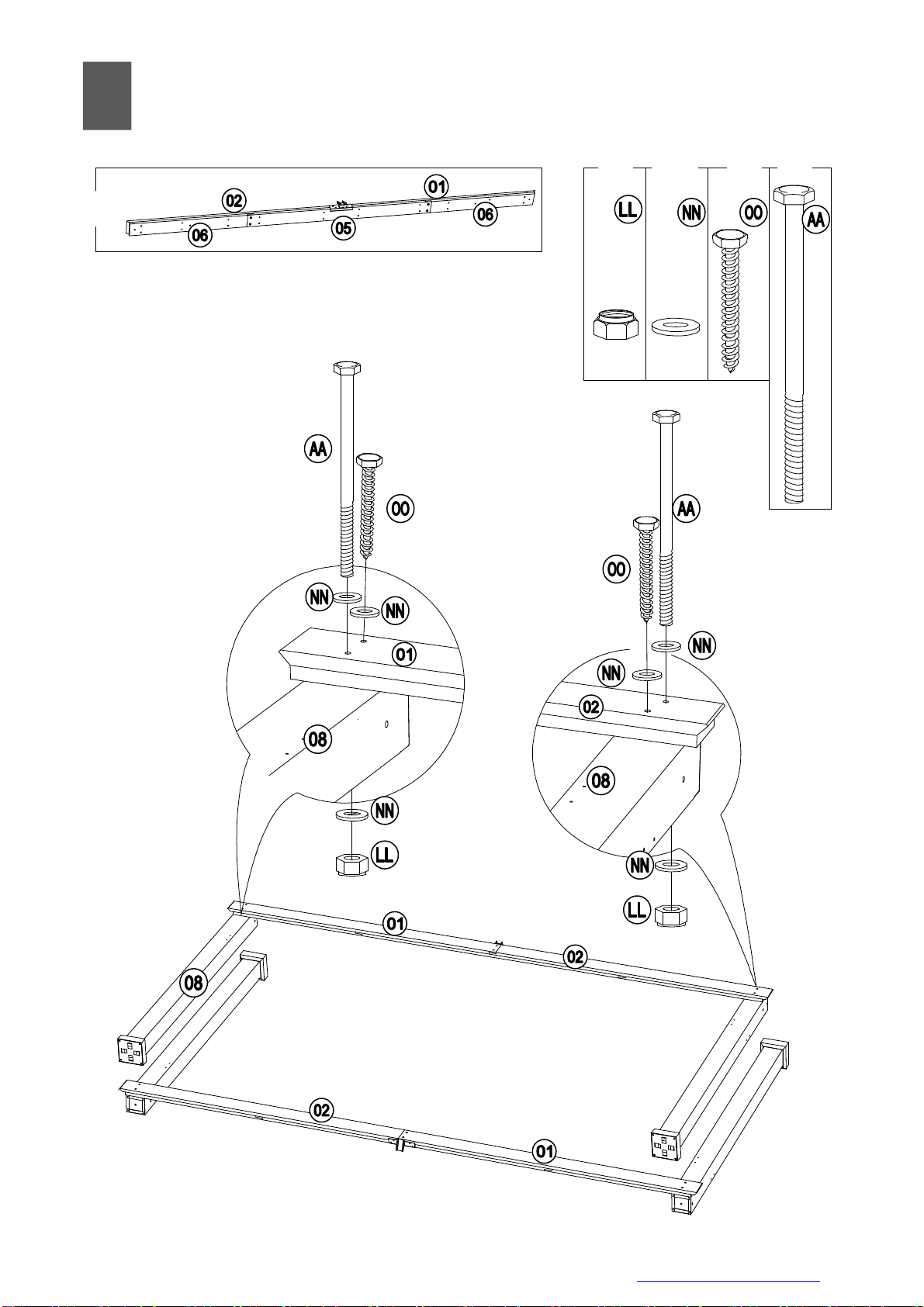 02
01
06
05
06

LL
NN
OO
AA

AA
OO
NN
NN
01
08
NN
LL

AA
OO
NN
NN
02
08
NN
LL

01
02
08
02
01