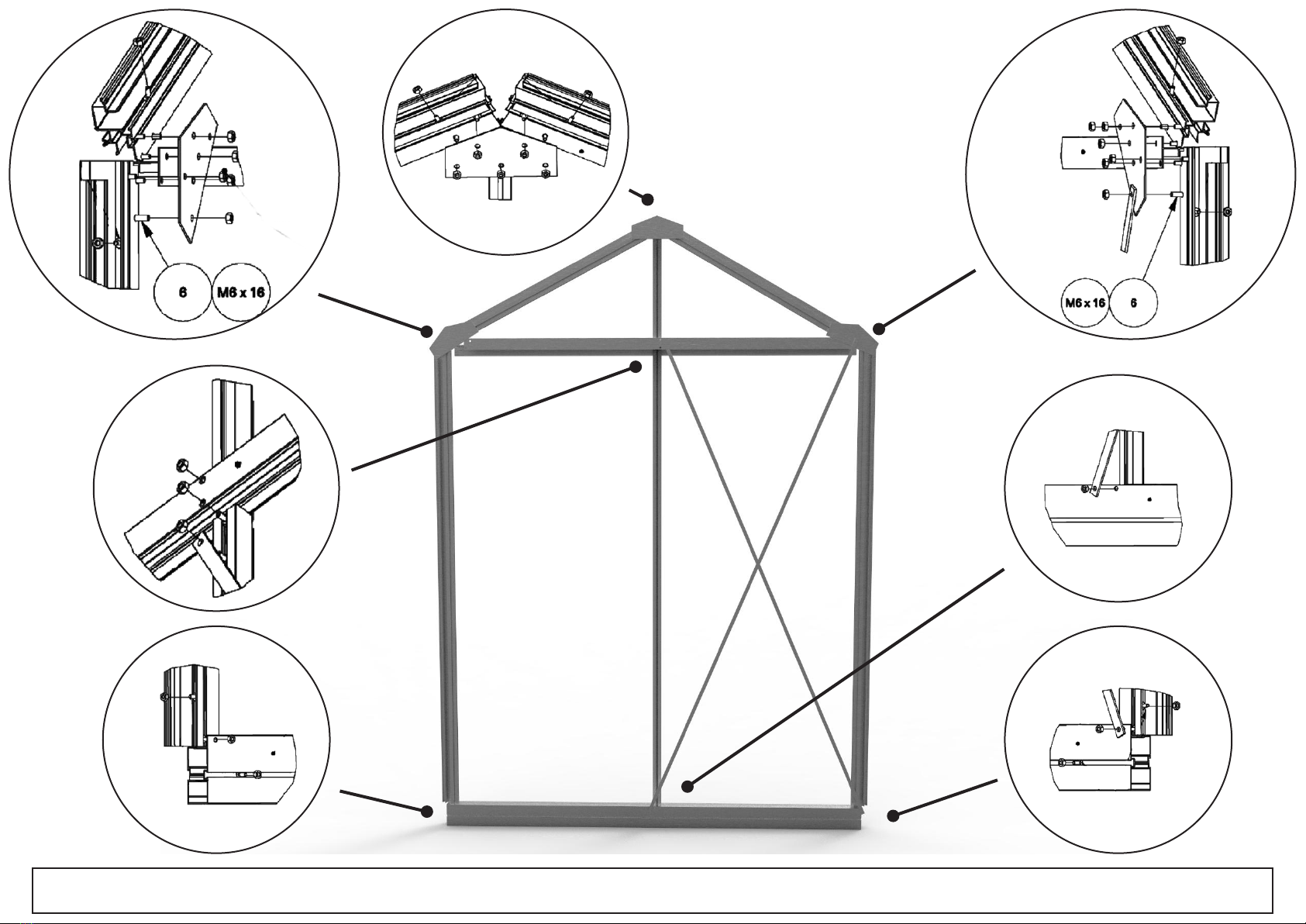 6
M6 x 16
M6 x 16
6