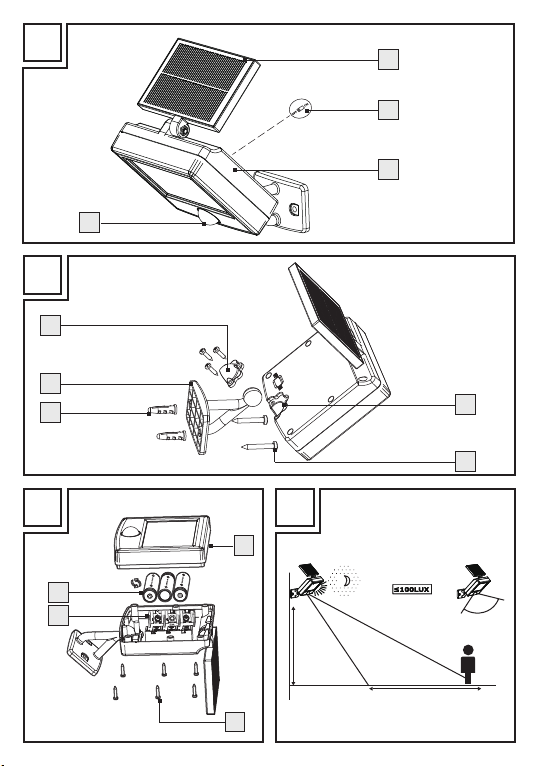 ≤100LUX