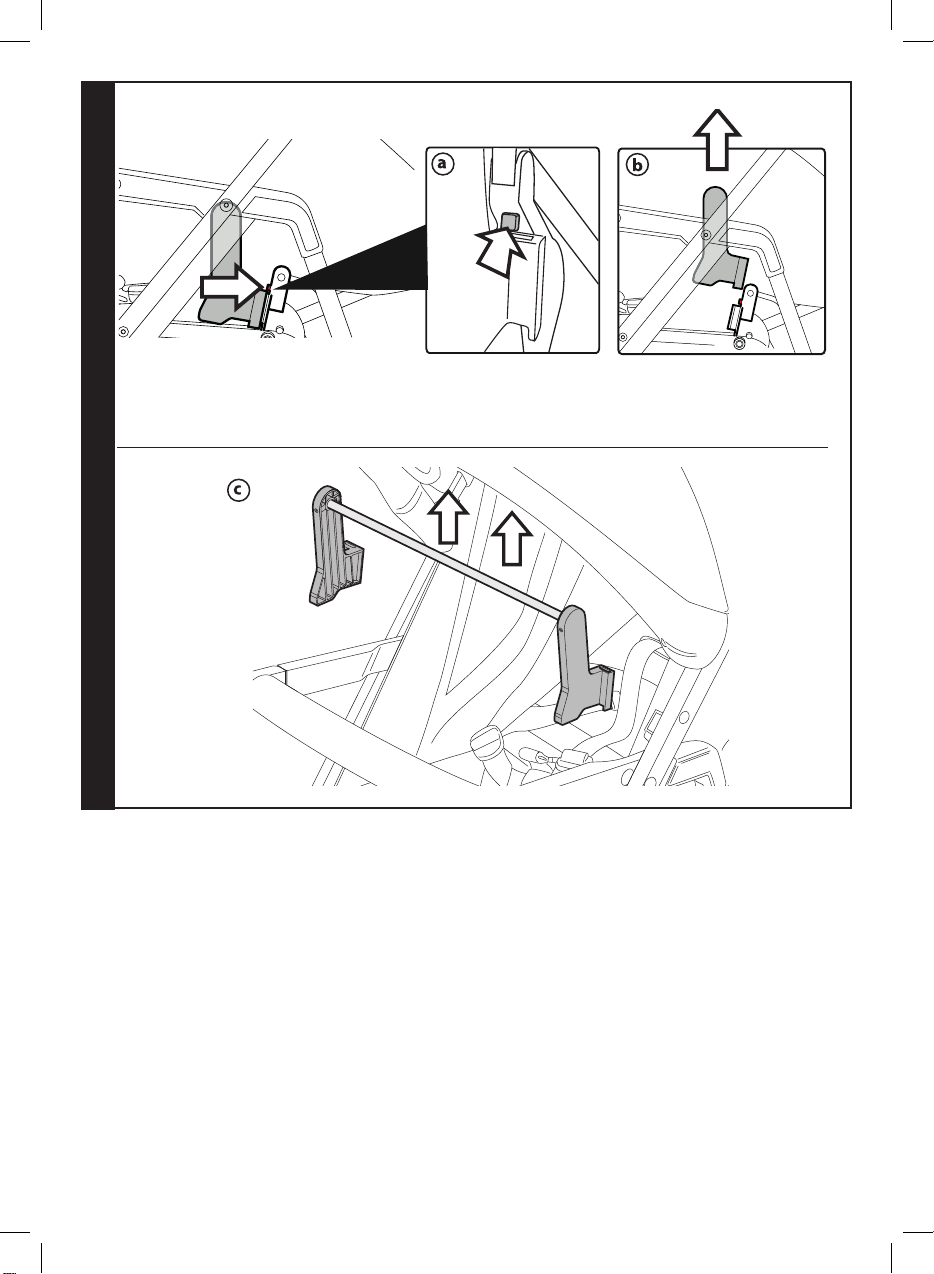 a

b

c