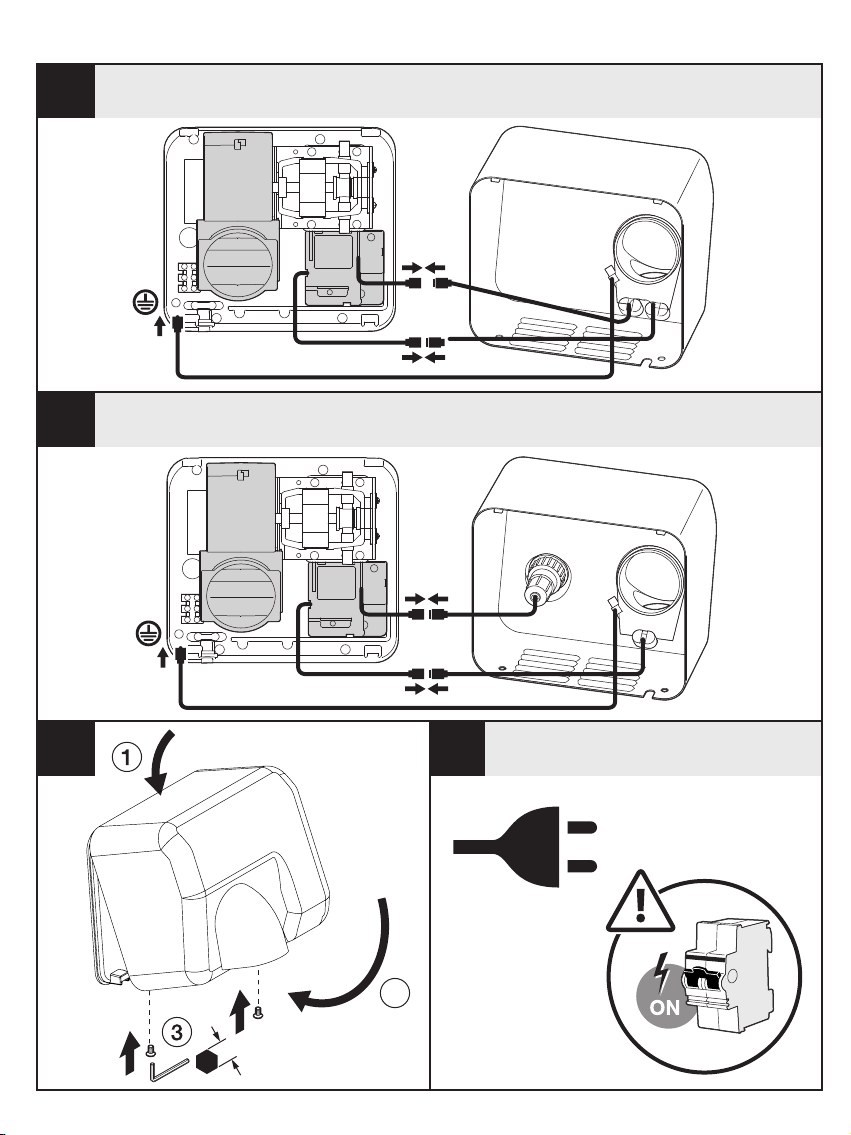 1

3

ON