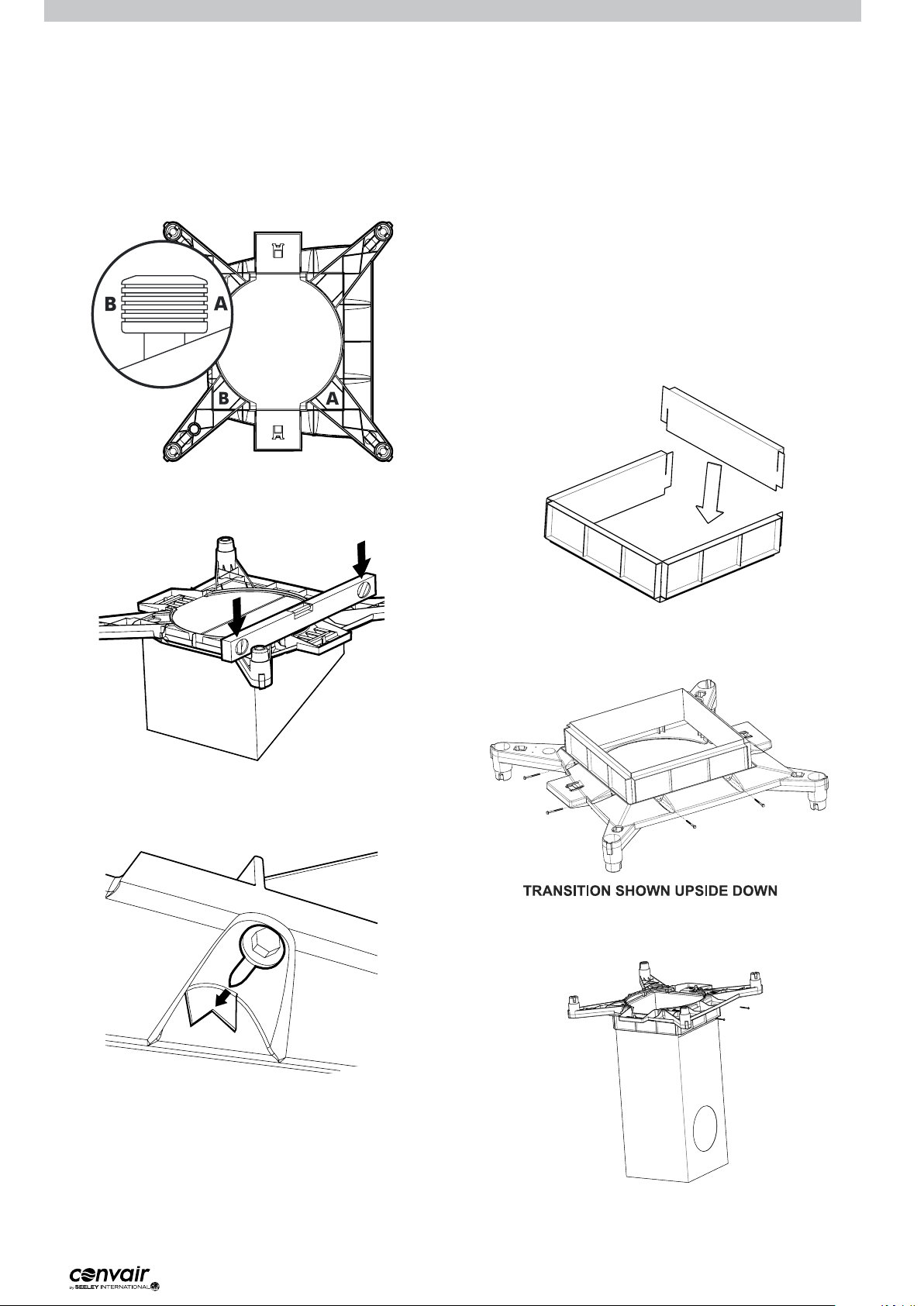 B

A

B

A

TRANSITION SHOWN UPSIDE DOWN

convair
by SEELEY INTERNATIONAL