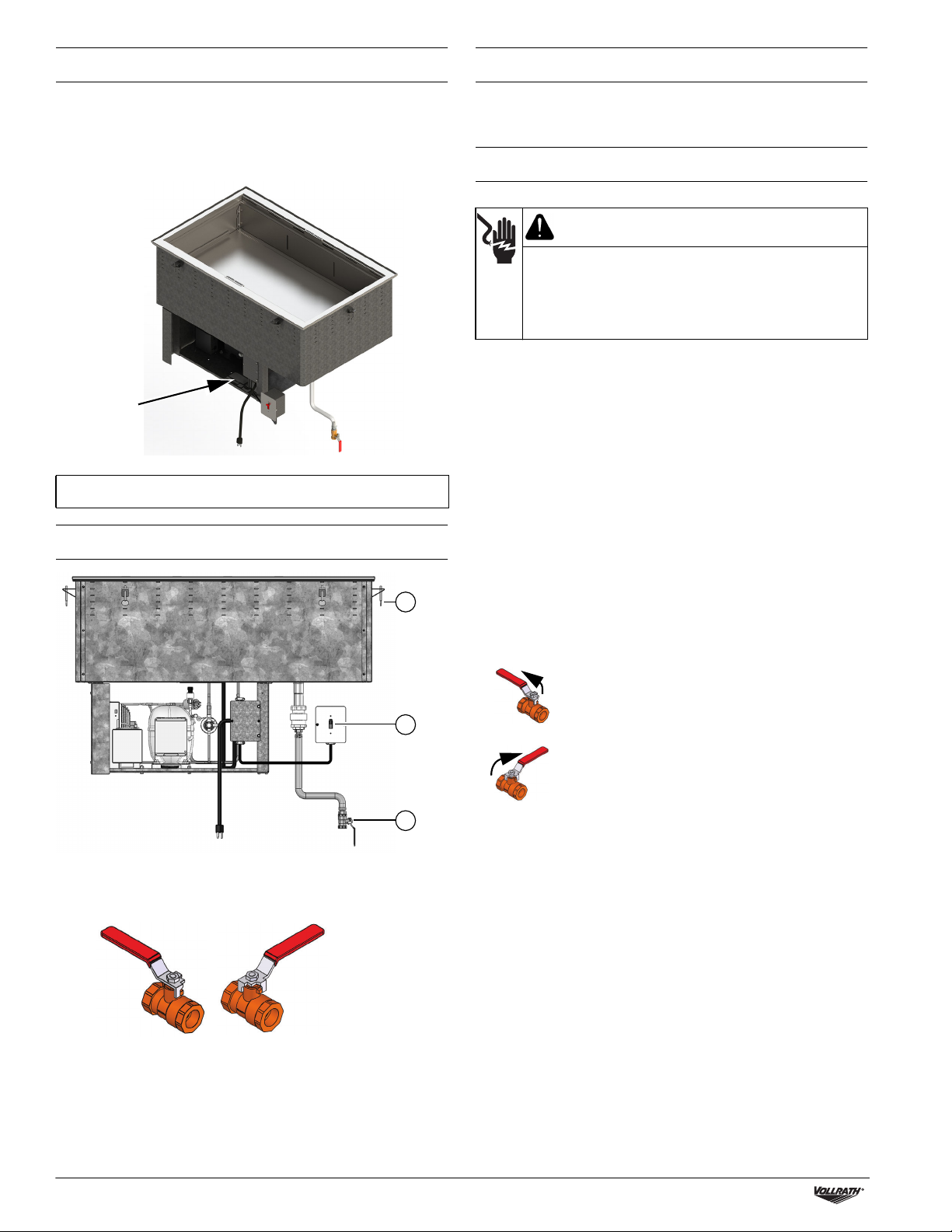 VOLLRATH®