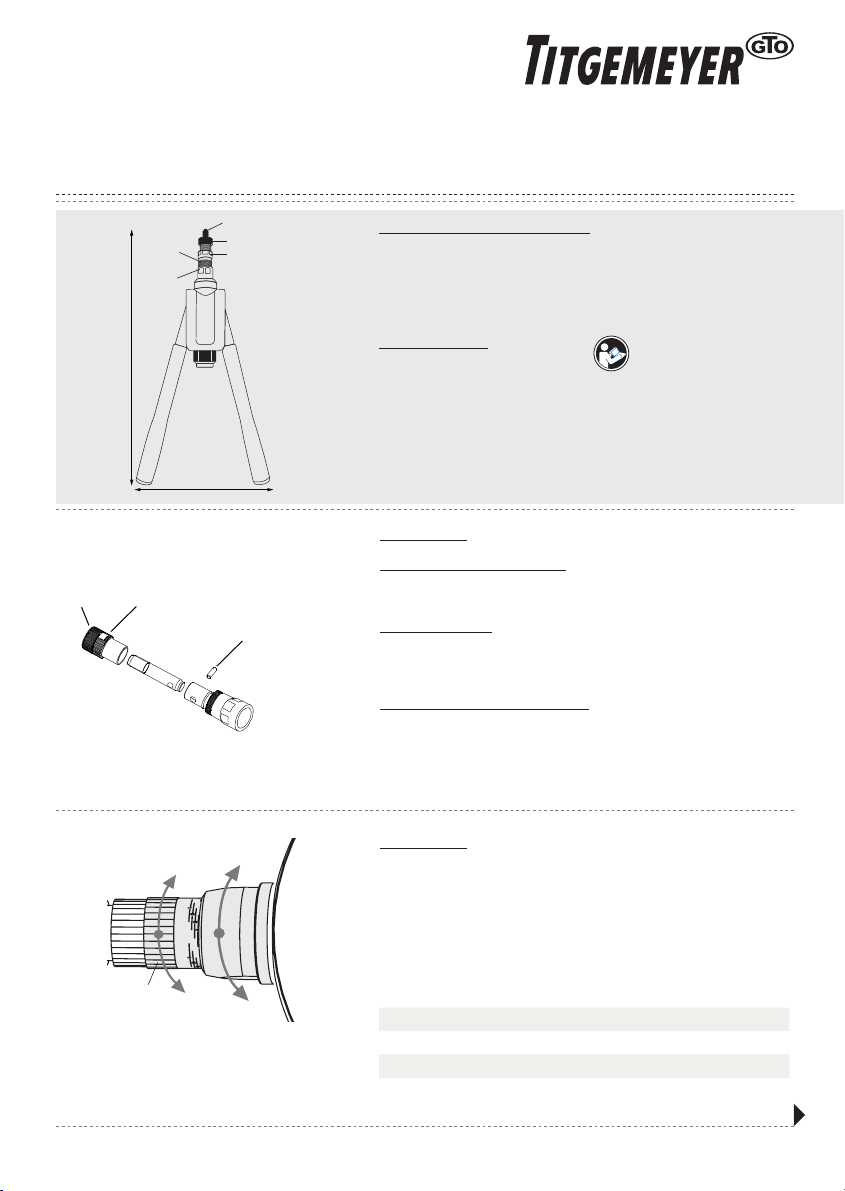 TITGEMEYER GTO