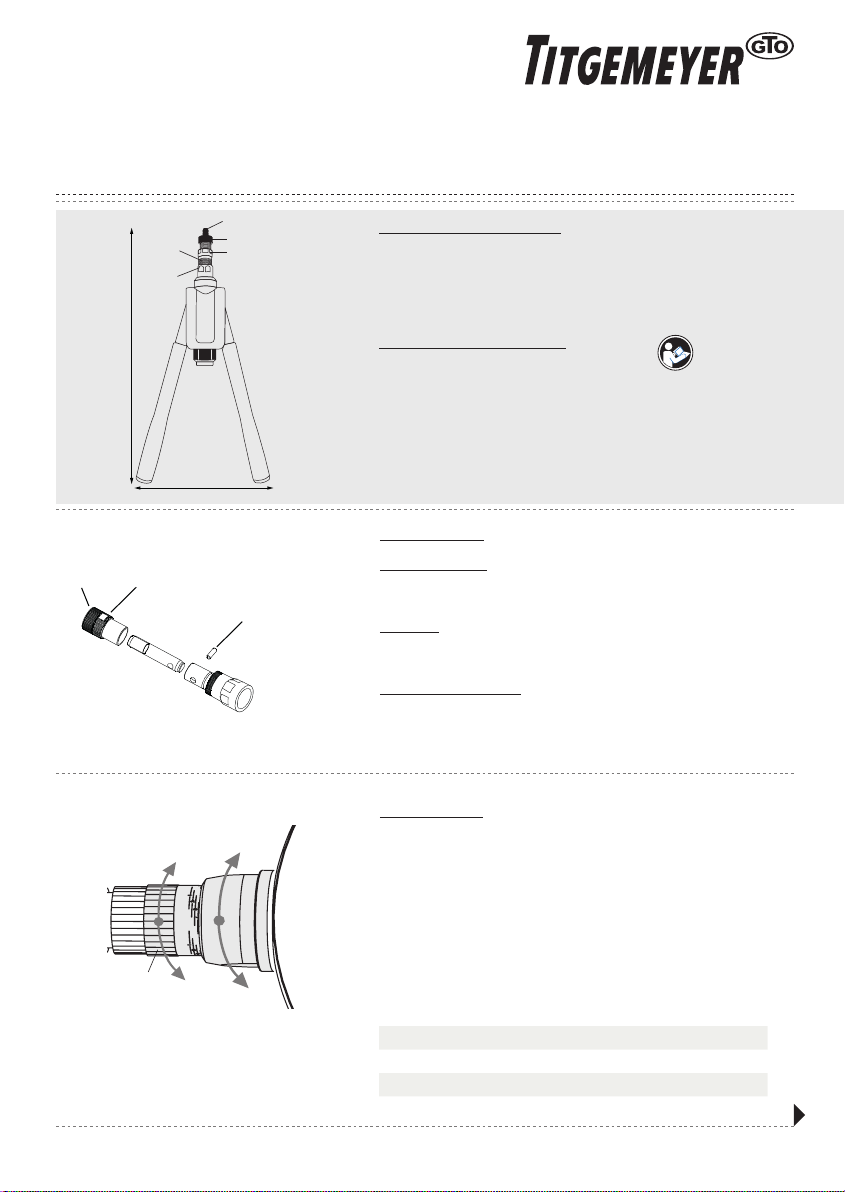 TITGEMEYER GTO