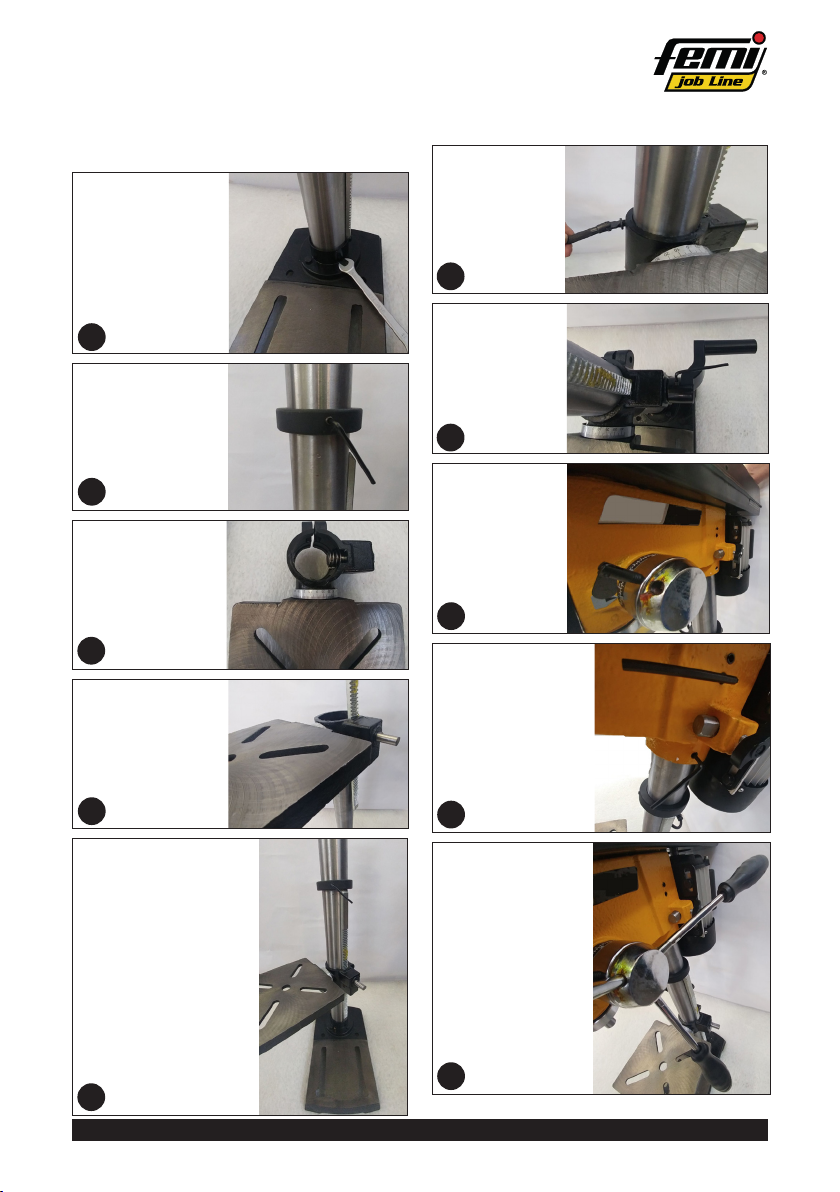 femi
job Line