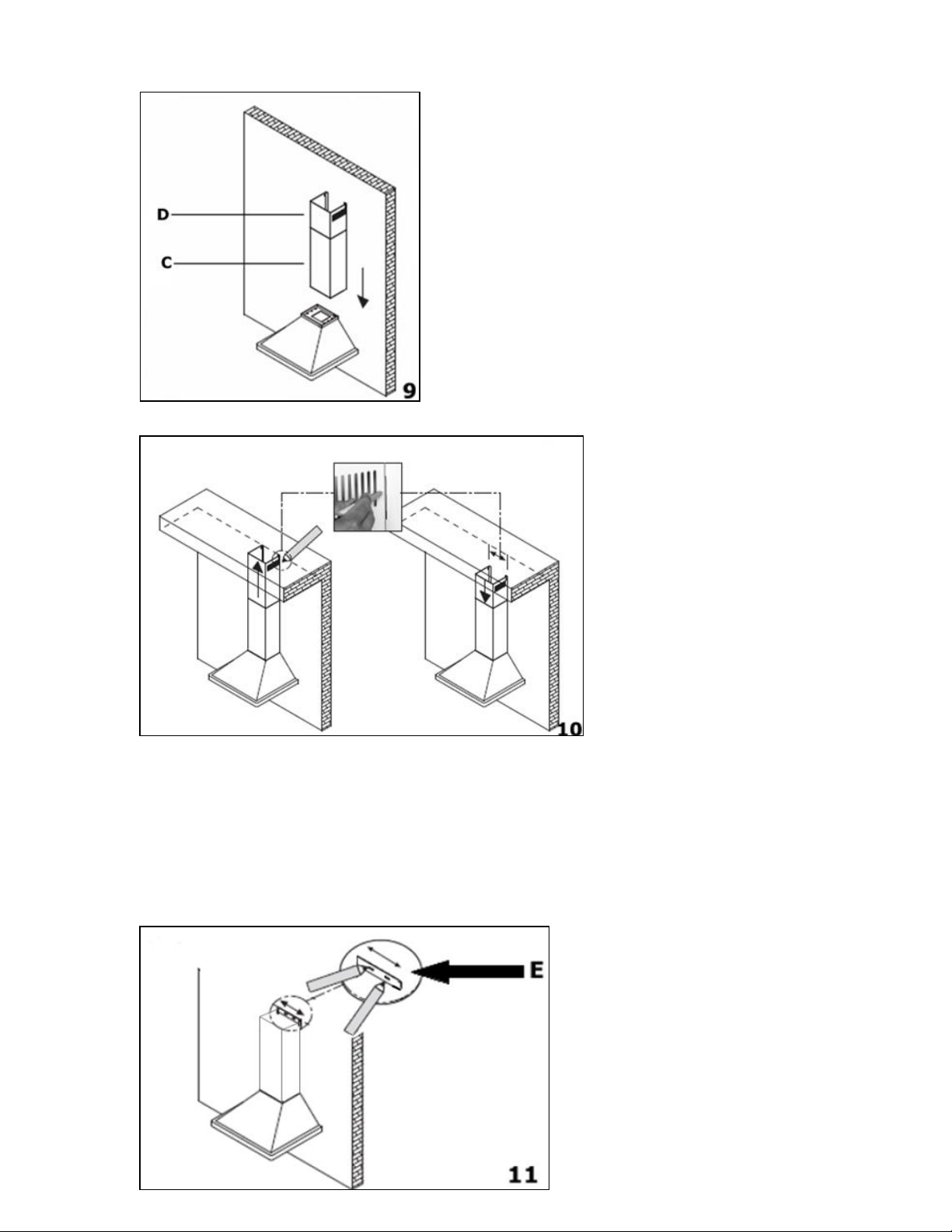 D
C
9

10

E
11