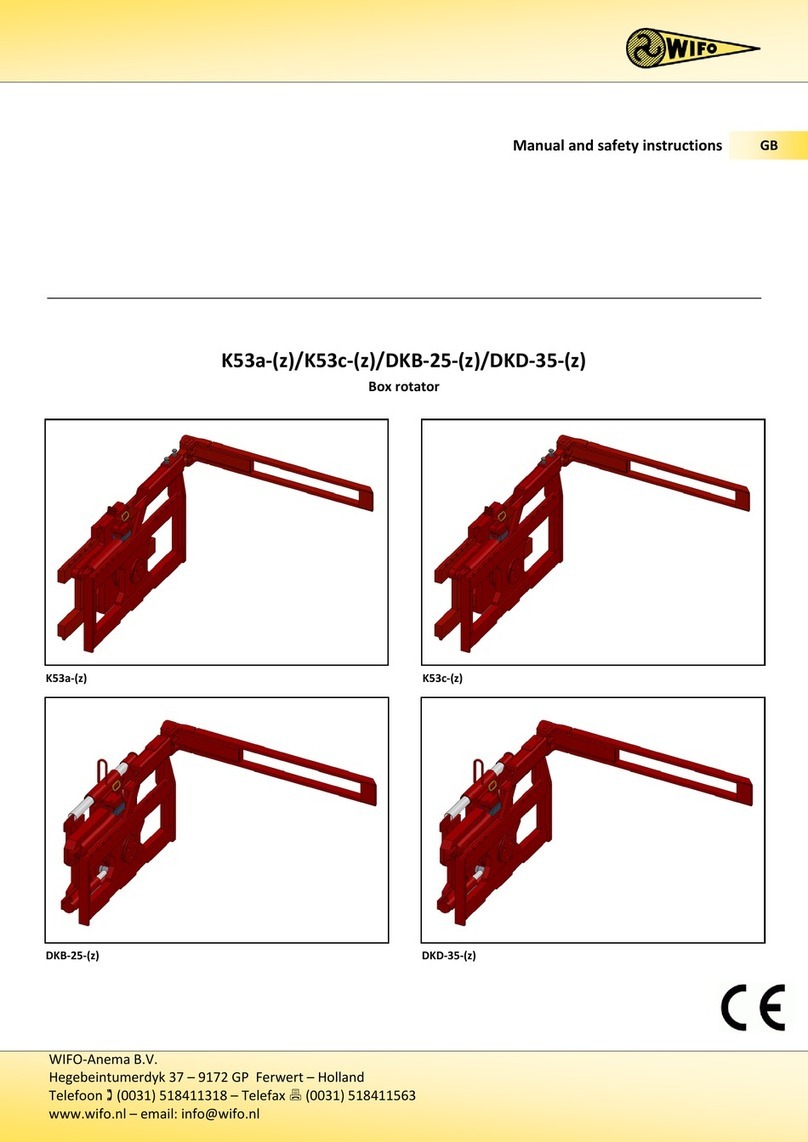 WIFO

Manual and safety instructions GB

K53a-(z)/K53c-(z)/DKB-25-(z)/DKD-35-(z)

Box rotator

K53a-(z)

K53c-(z)

DKB-25-(z)

DKD-35-(z)

CE

WIFO-Anema B.V.
Hegebeintumerdyk 37 – 9172 GP Ferwert – Holland
Telefoon (0031) 518411318 – Telefax (0031) 518411563
www.wifo.nl – email: info@wifo.nl