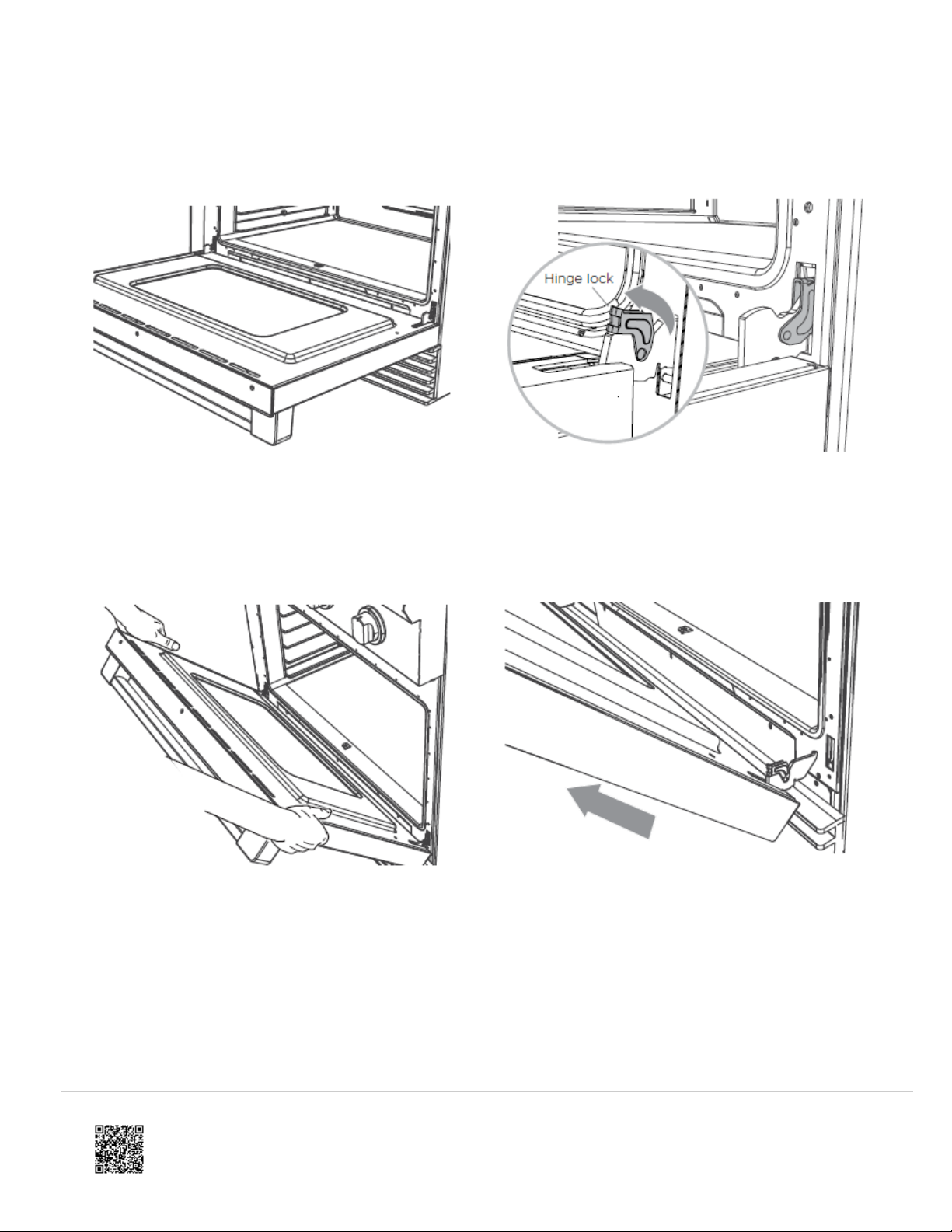 Hinge lock