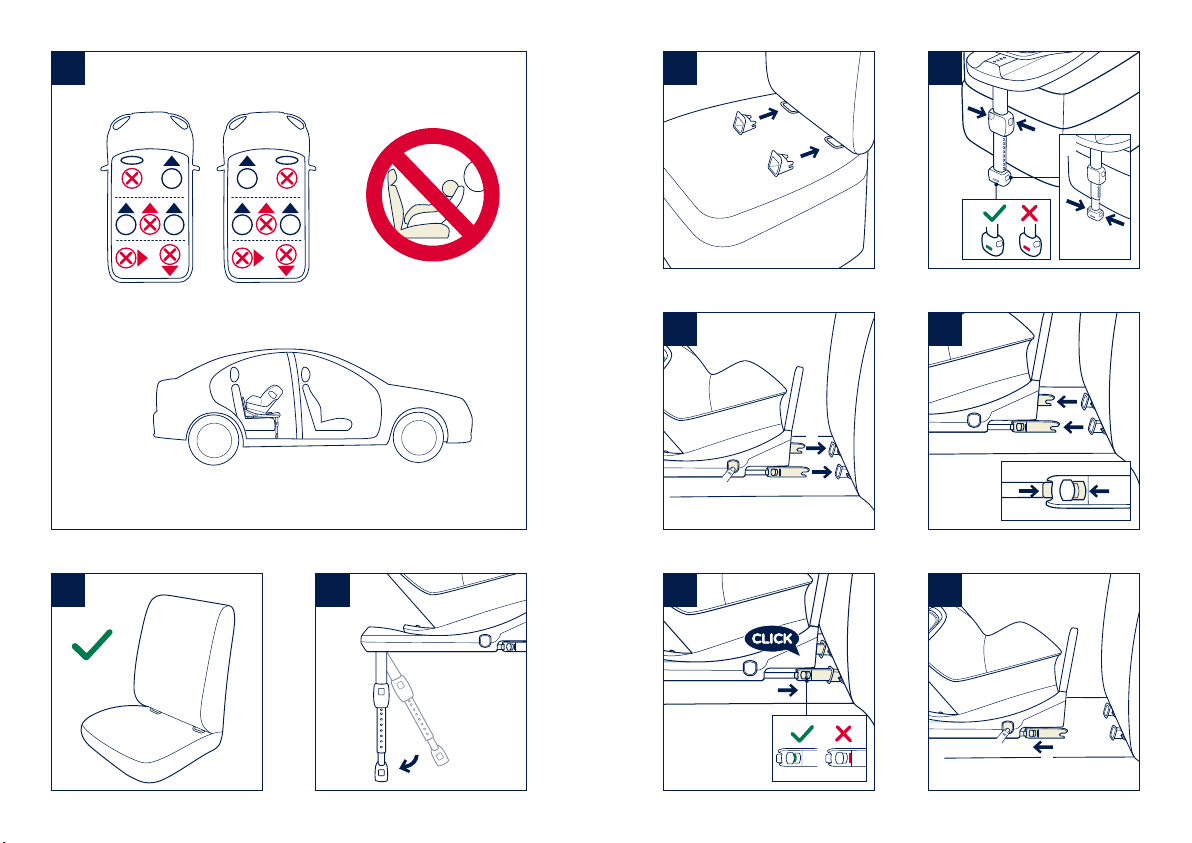 CLICK