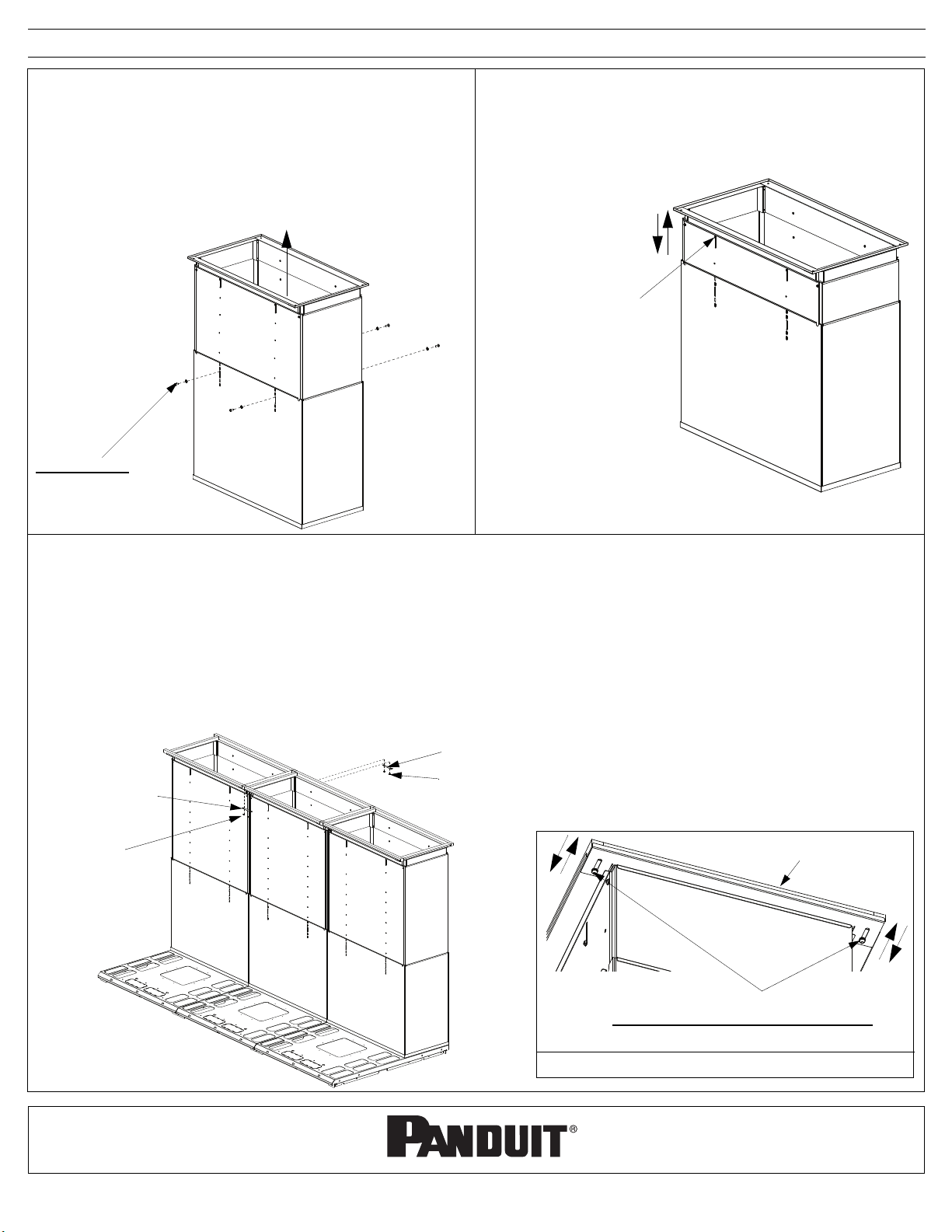 PANDUIT®