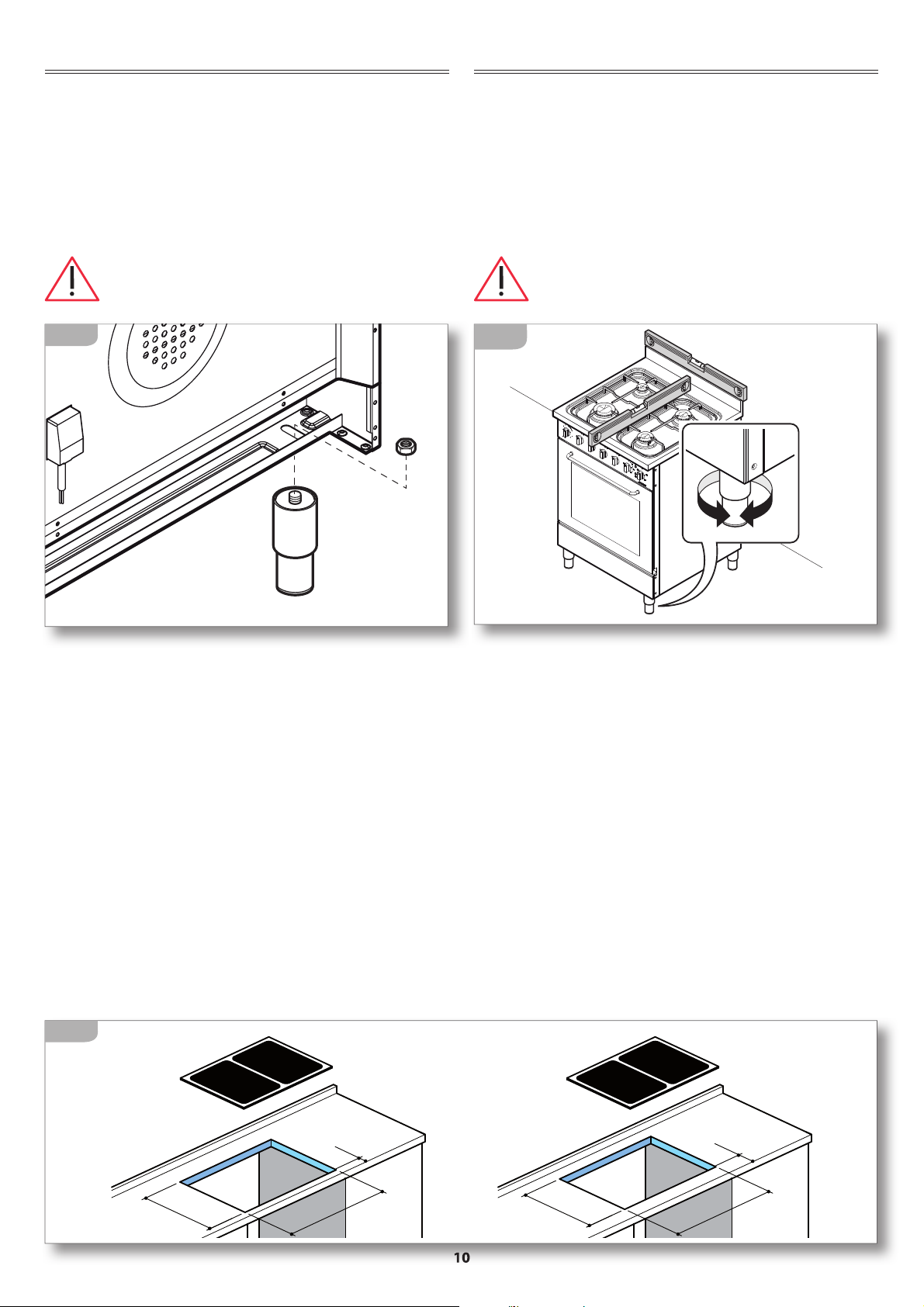 10