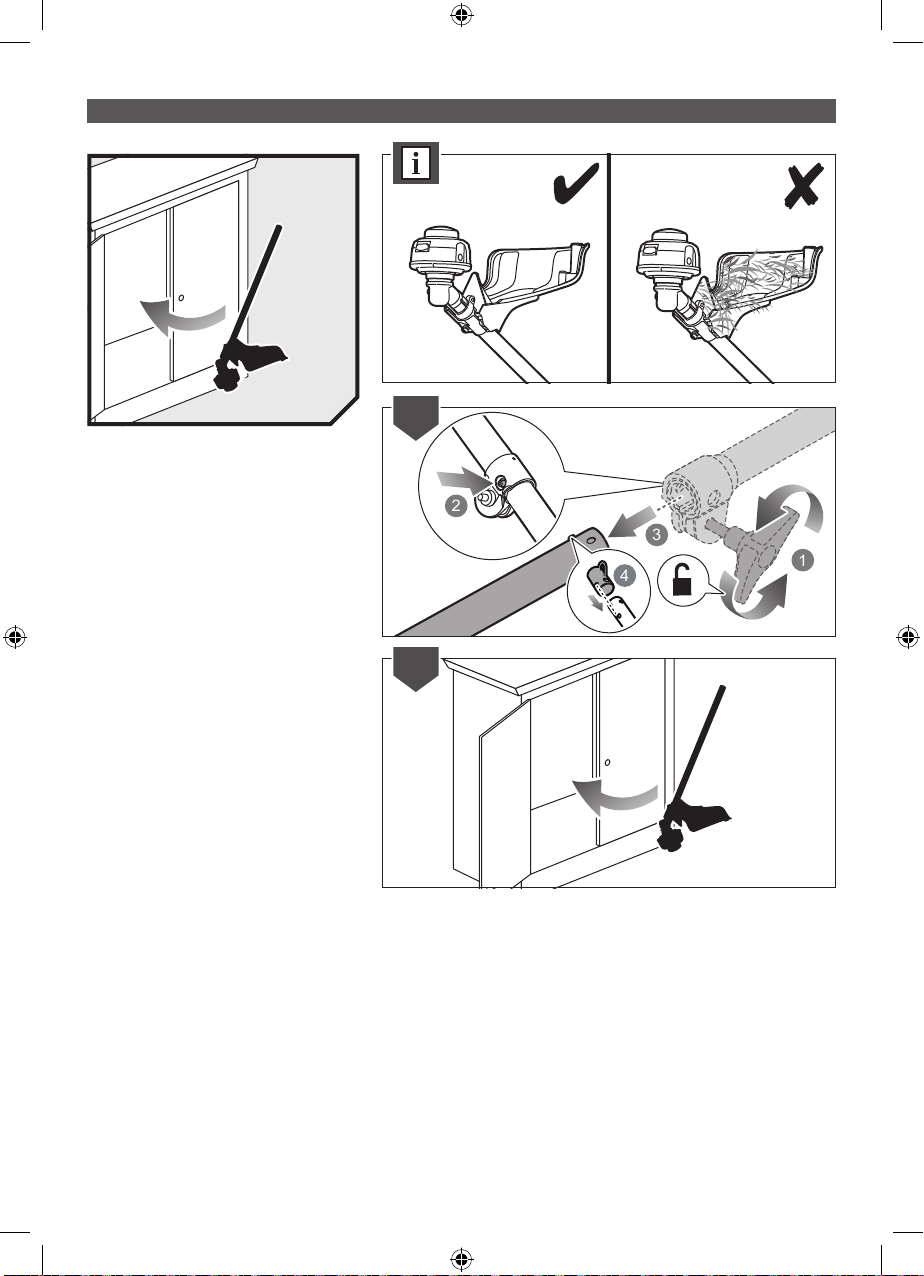 i

2

3

4

1