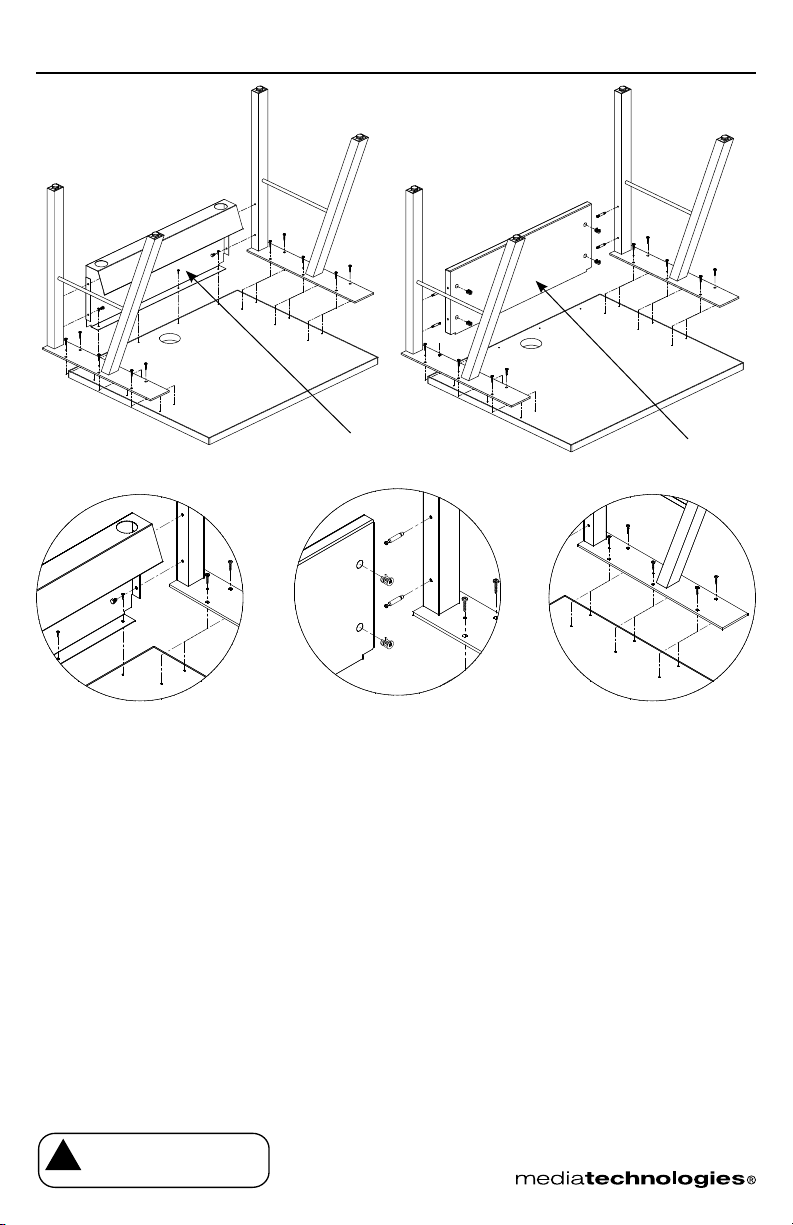 mediatechnologies®