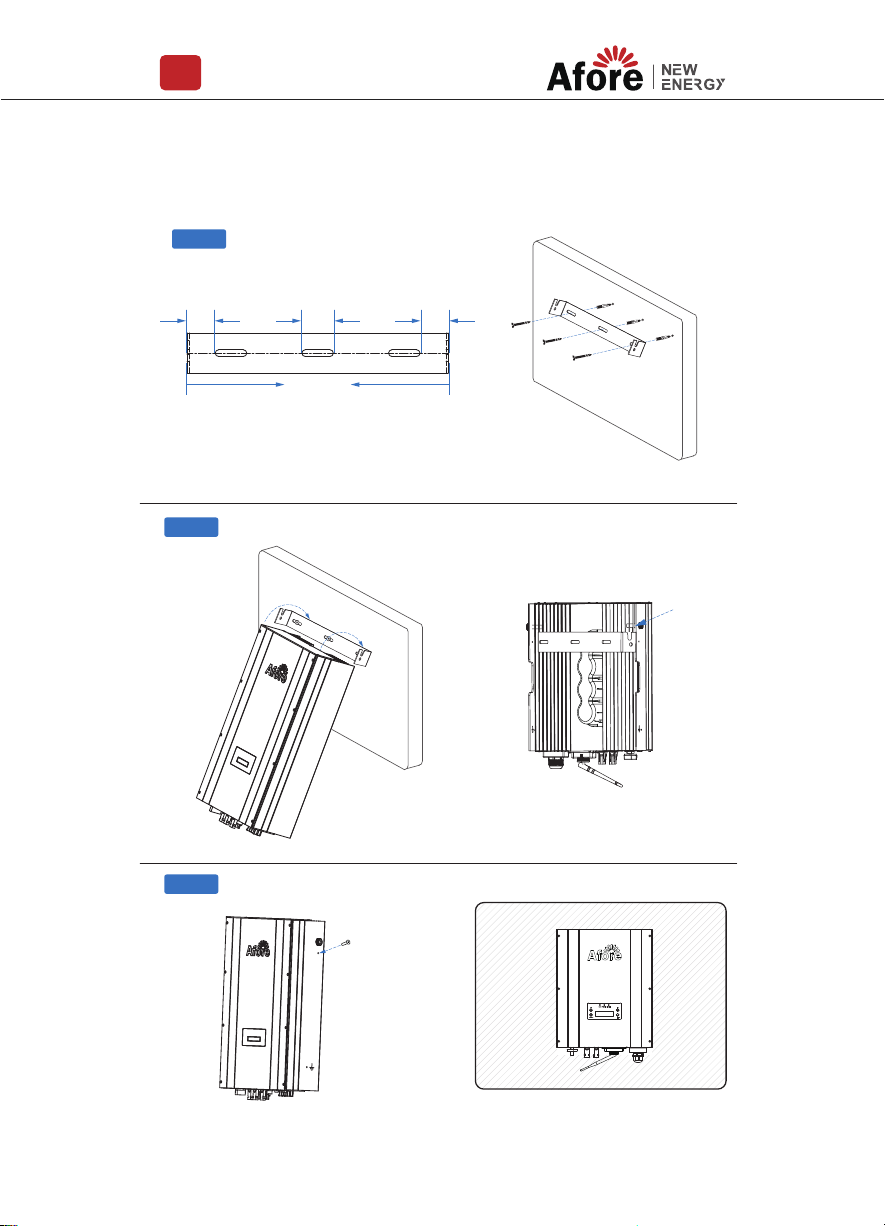 Afore NEW ENERGY

Afore

Afore

Afore