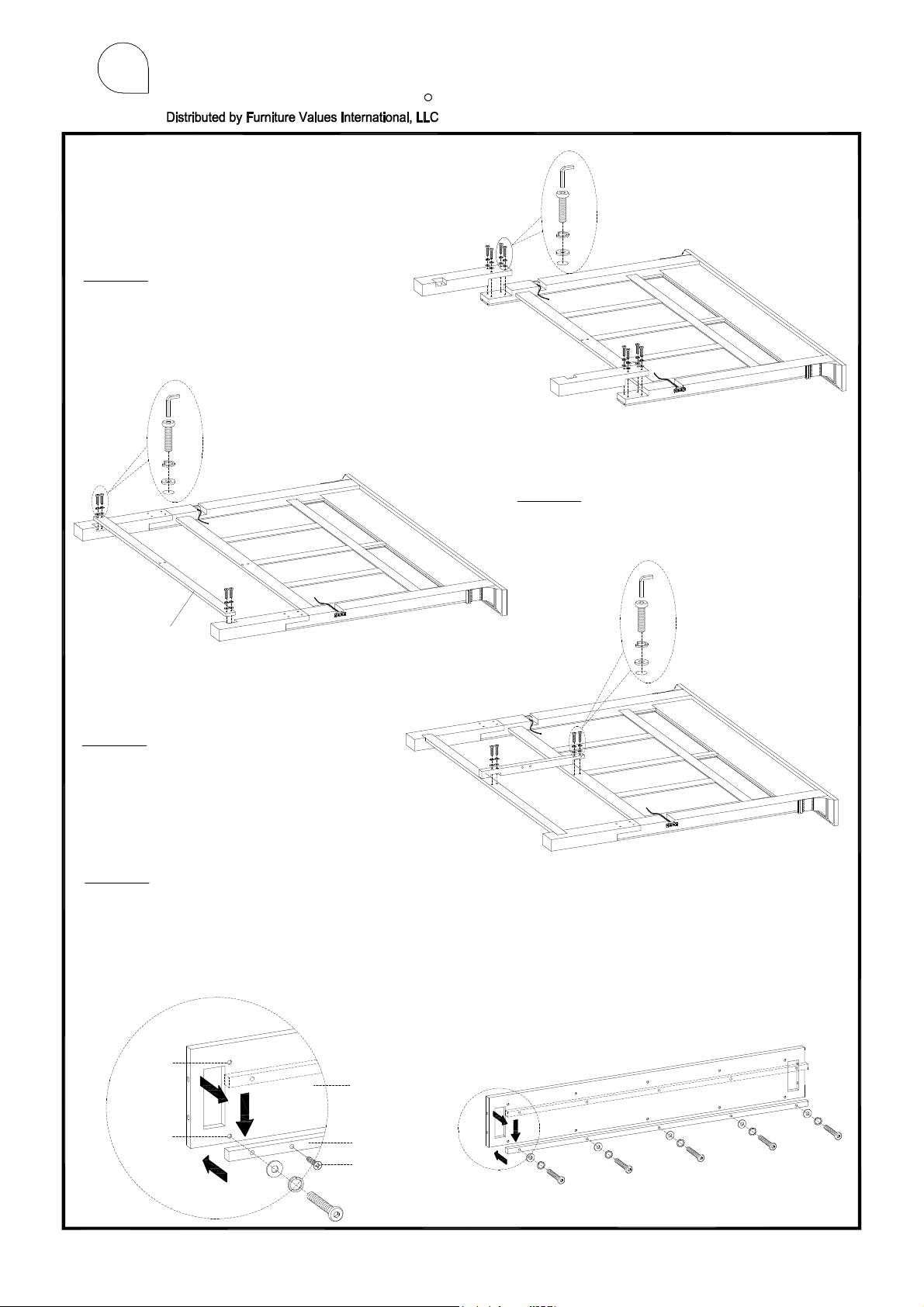 Distributed by Furniture Values International, LLC