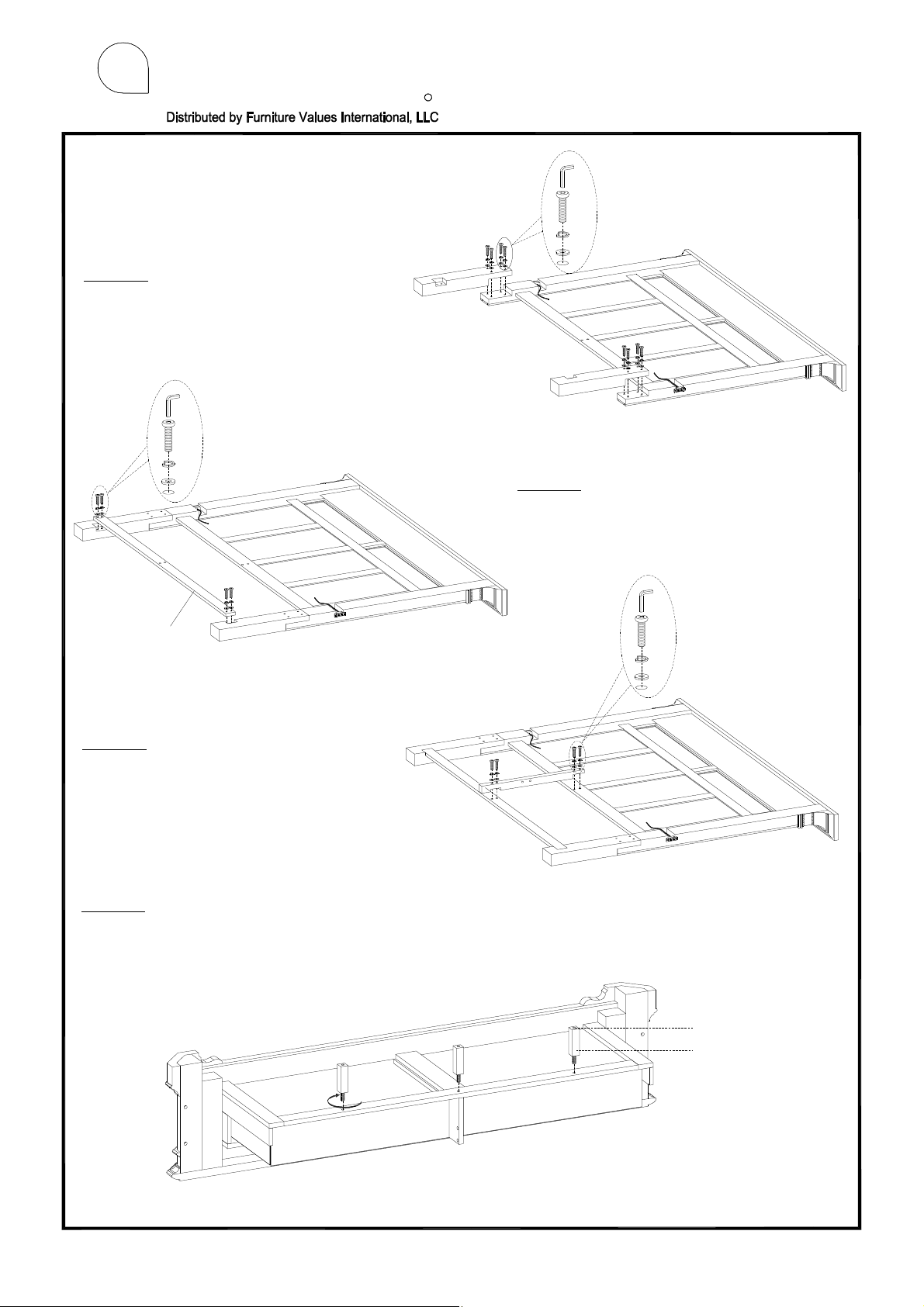 Distributed by Furniture Values International, LLC