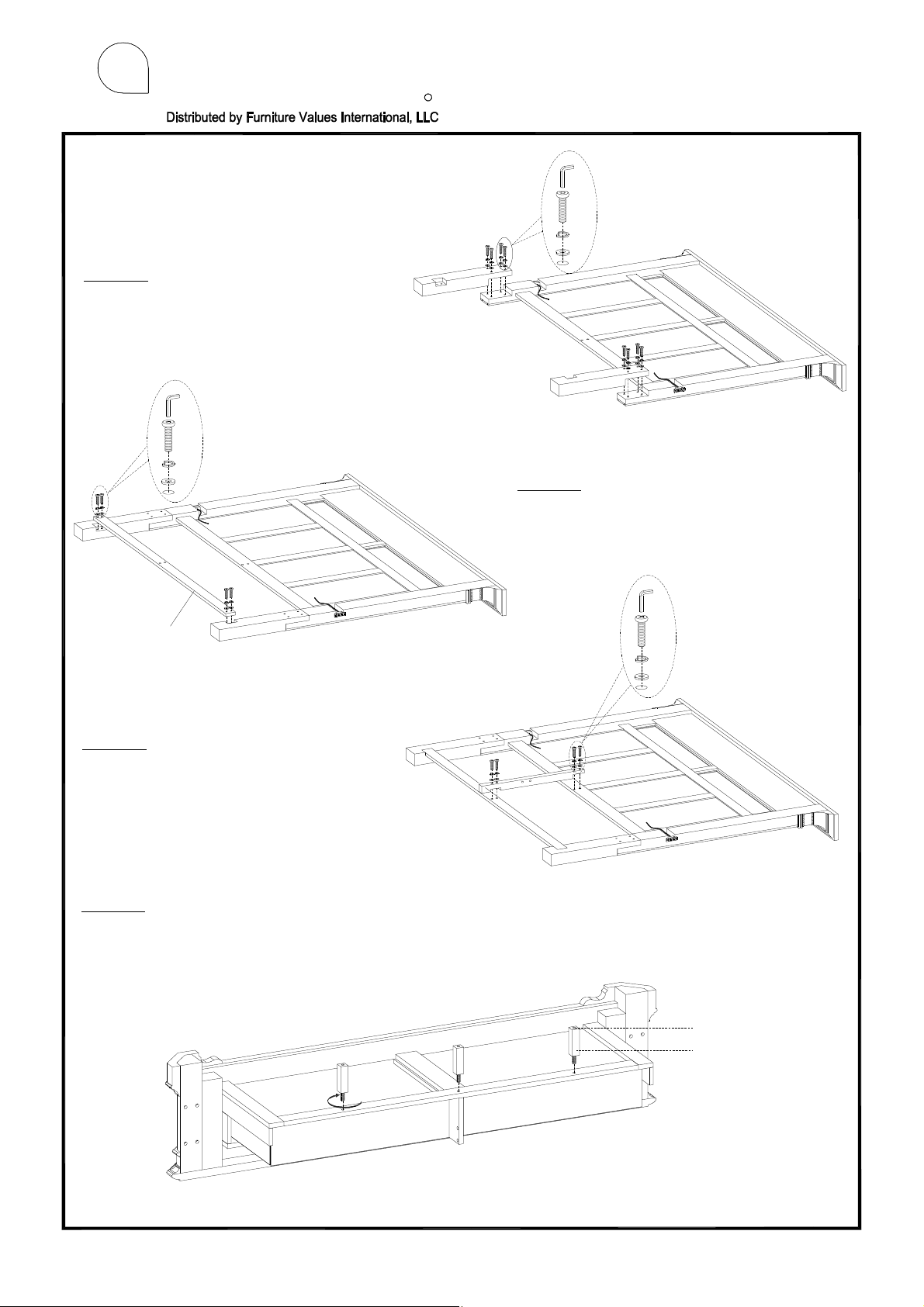 Distributed by Furniture Values International, LLC