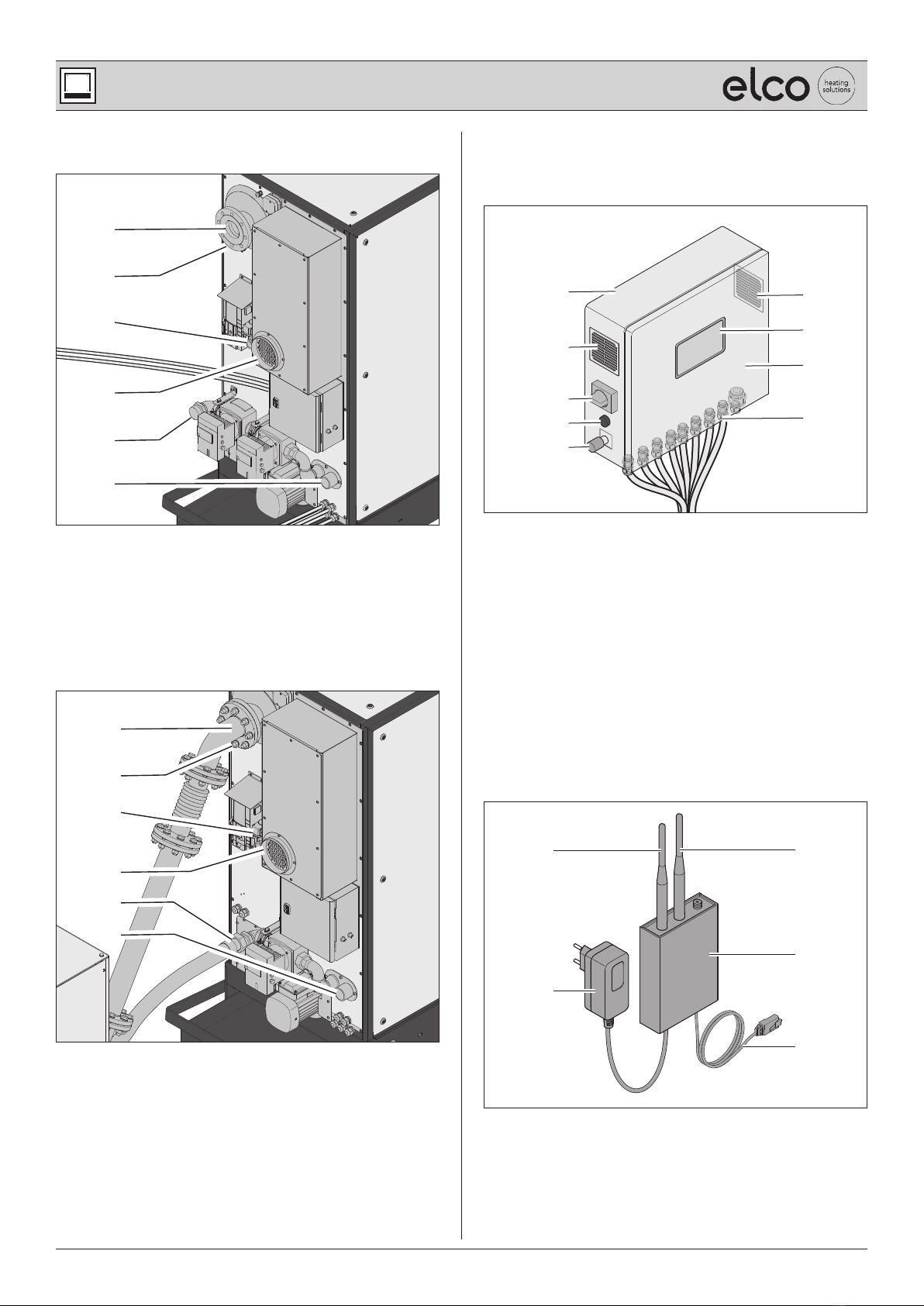 elco
heating solutions