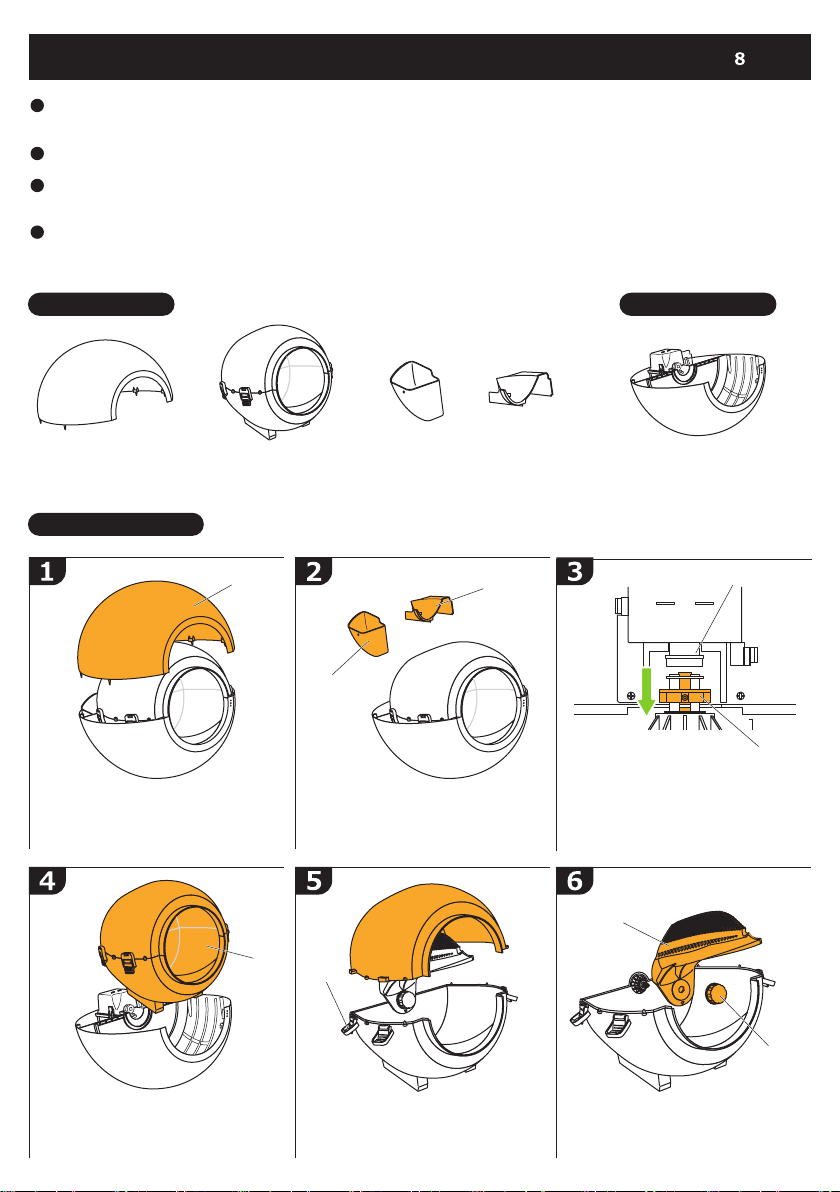 8

1

2

3

4

5

6