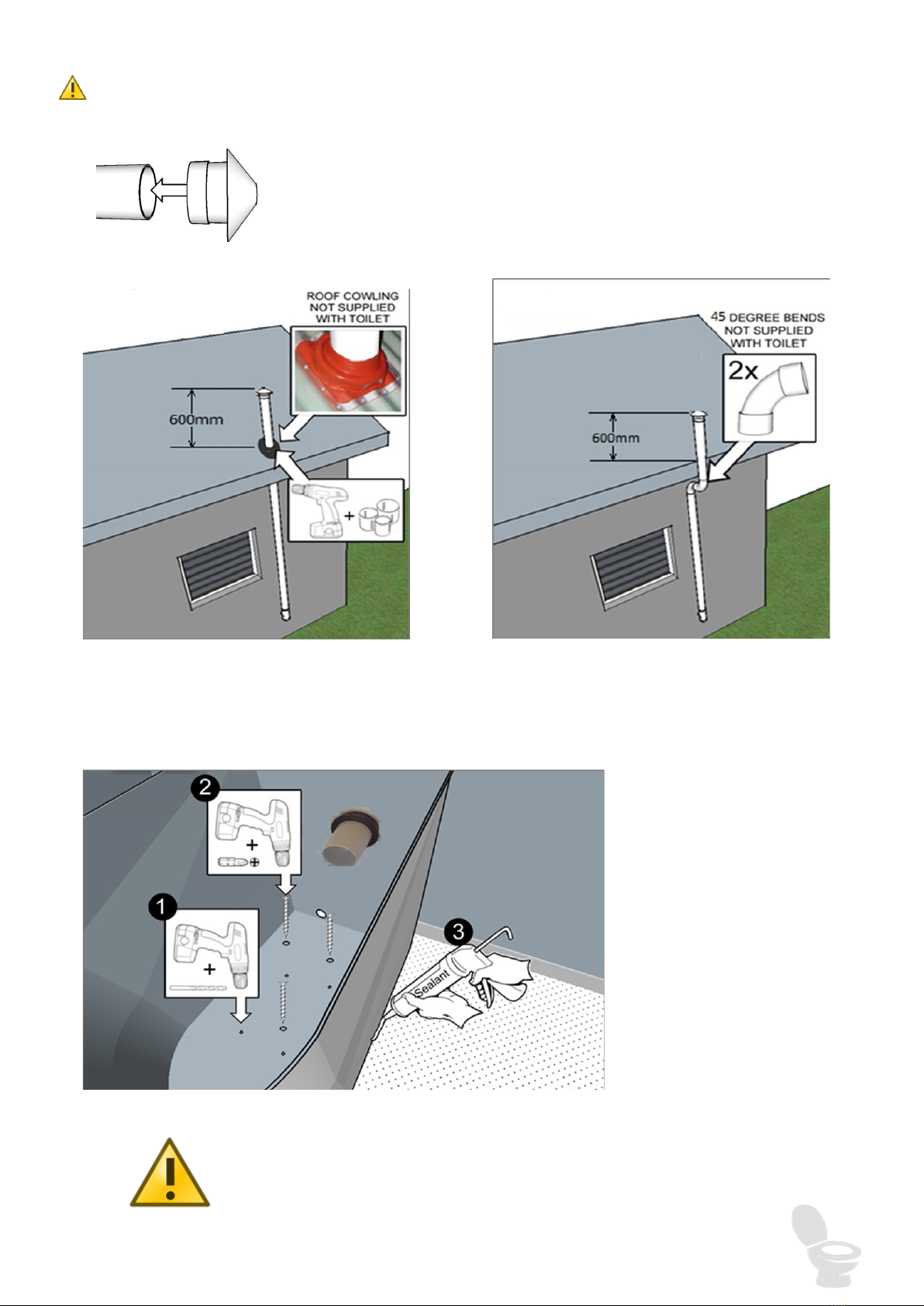 ROOF COWLING NOT SUPPLIED WITH TOILET

600mm

45 DEGREE BENDS NOT SUPPLIED WITH TOILET

2x

600mm

2

1

3

Sealant