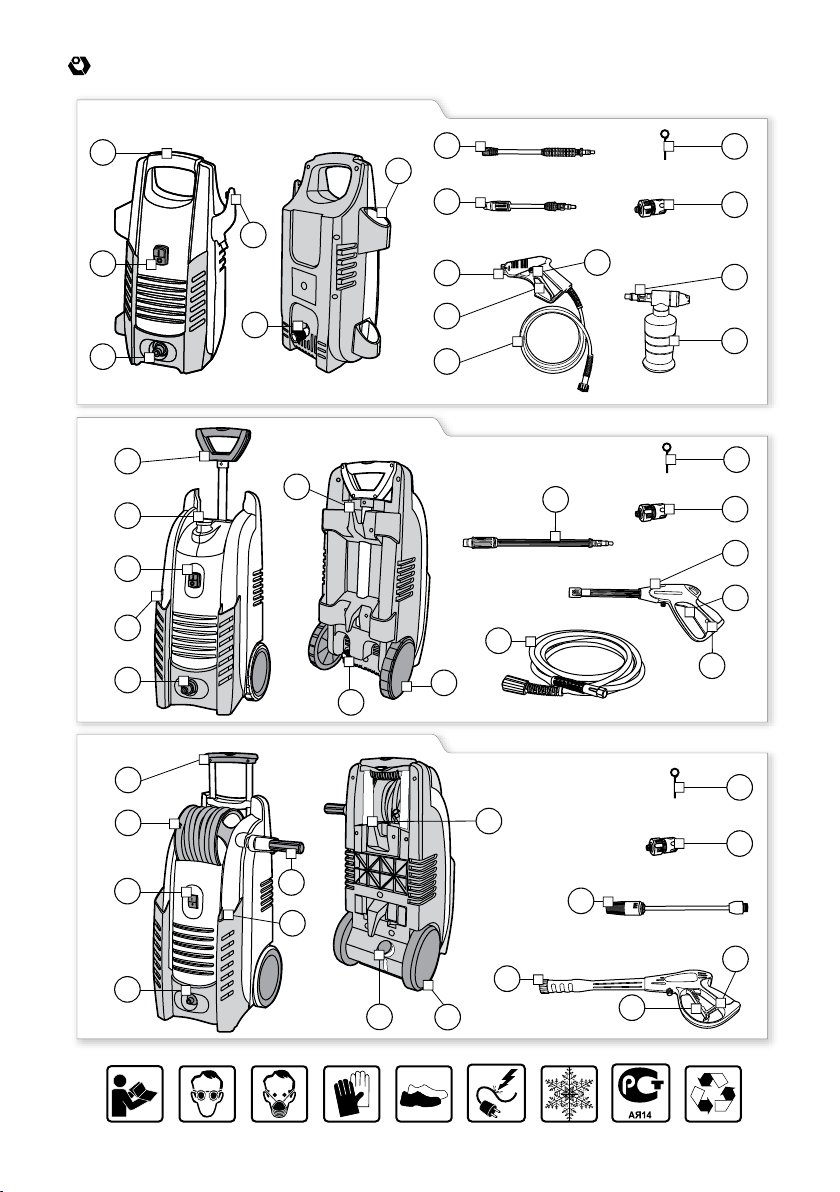 АЯ14