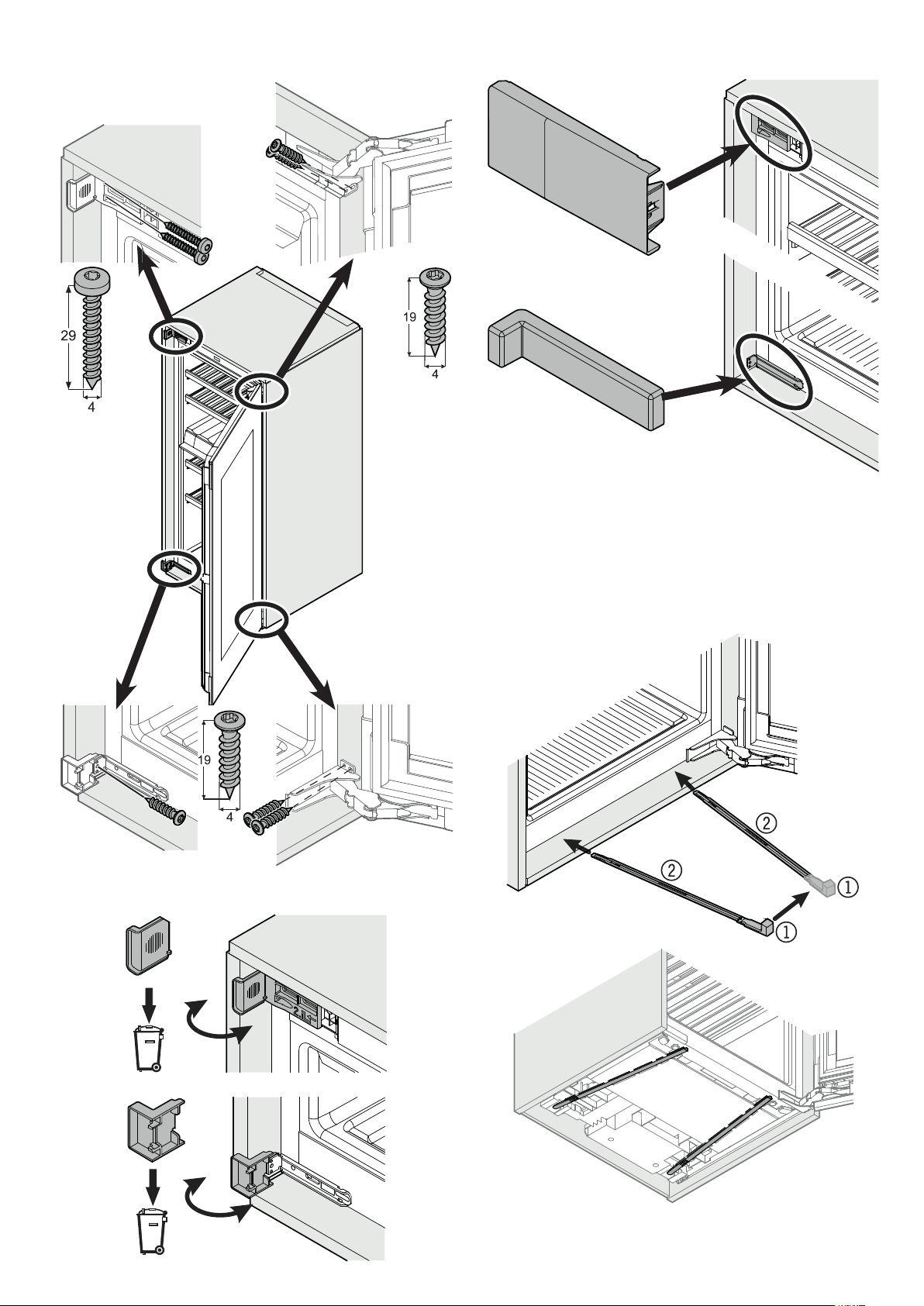 29
4
19
4
19
4
②
②
①
①