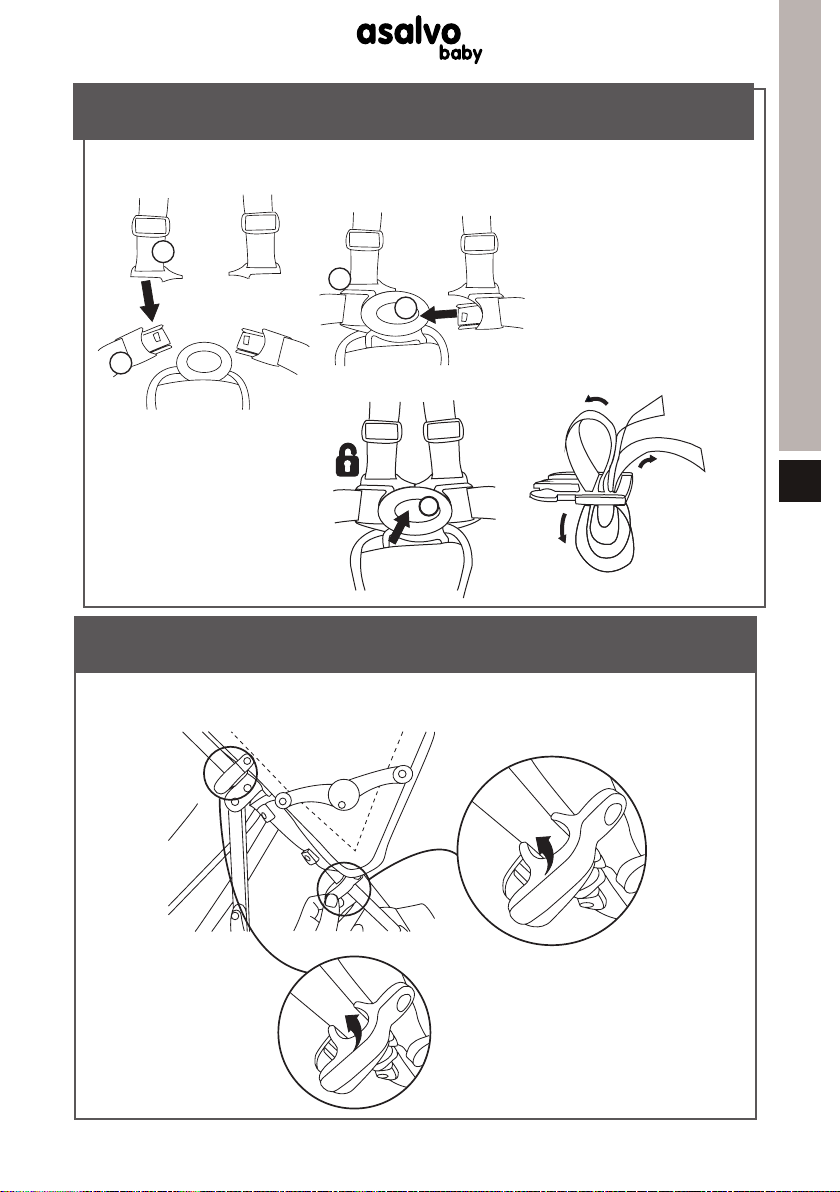 asalvo
baby