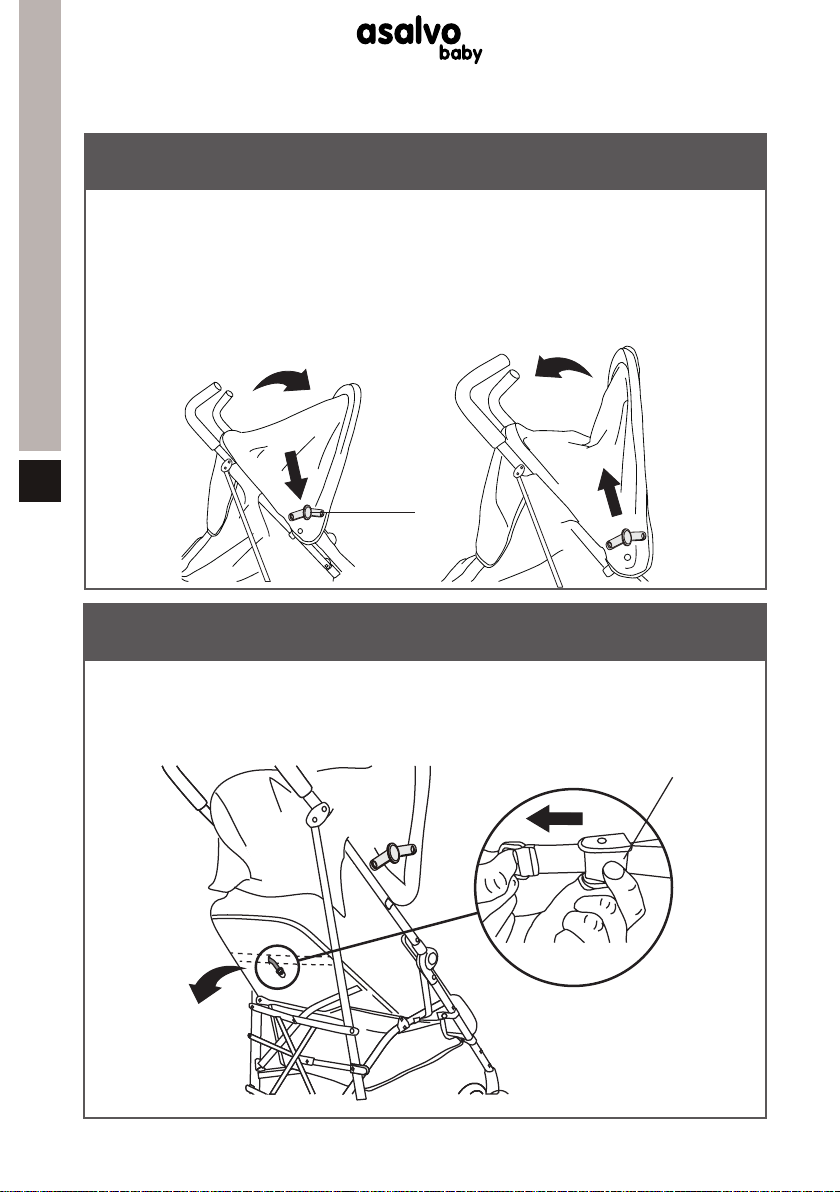 asalvo
baby