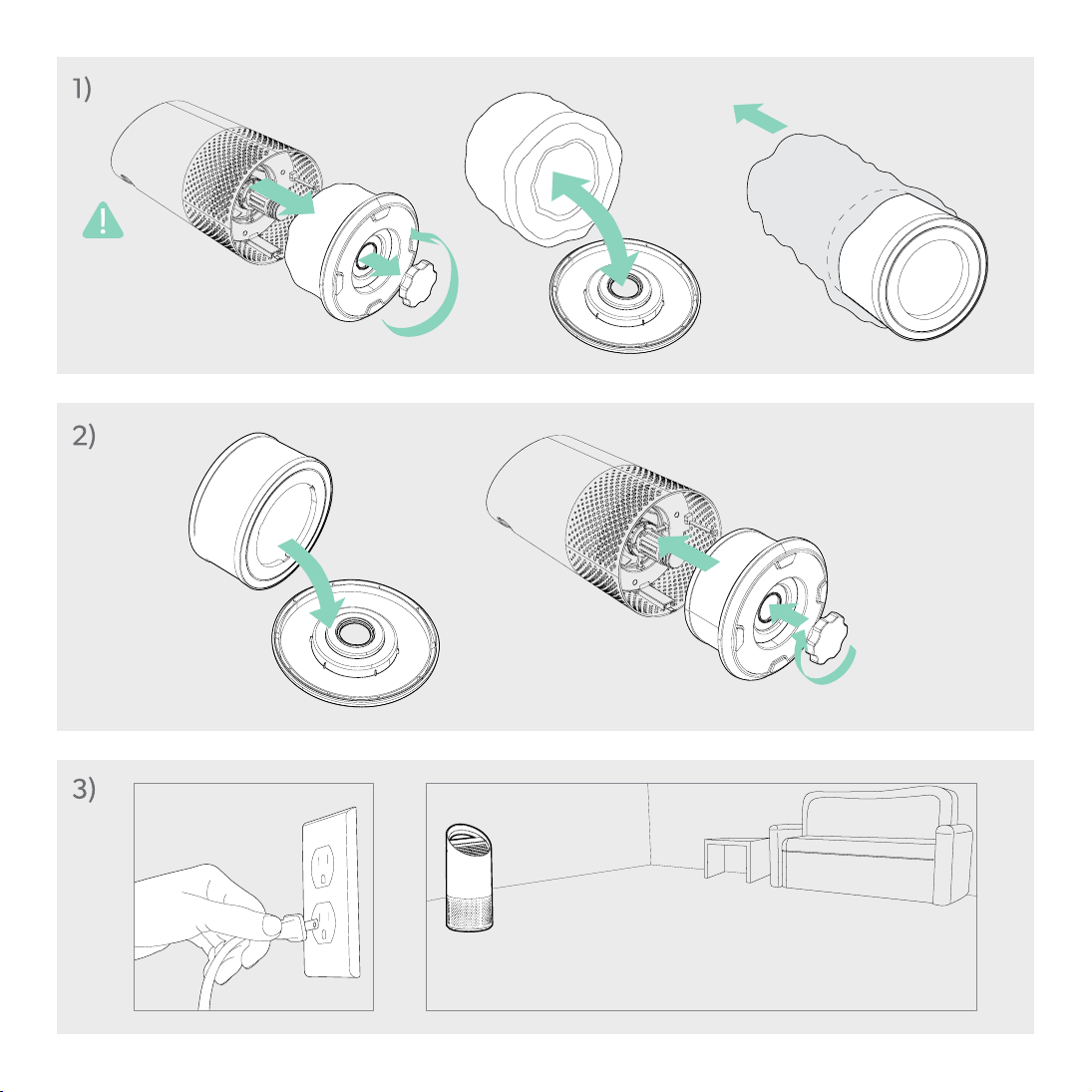 1)

2)

3)