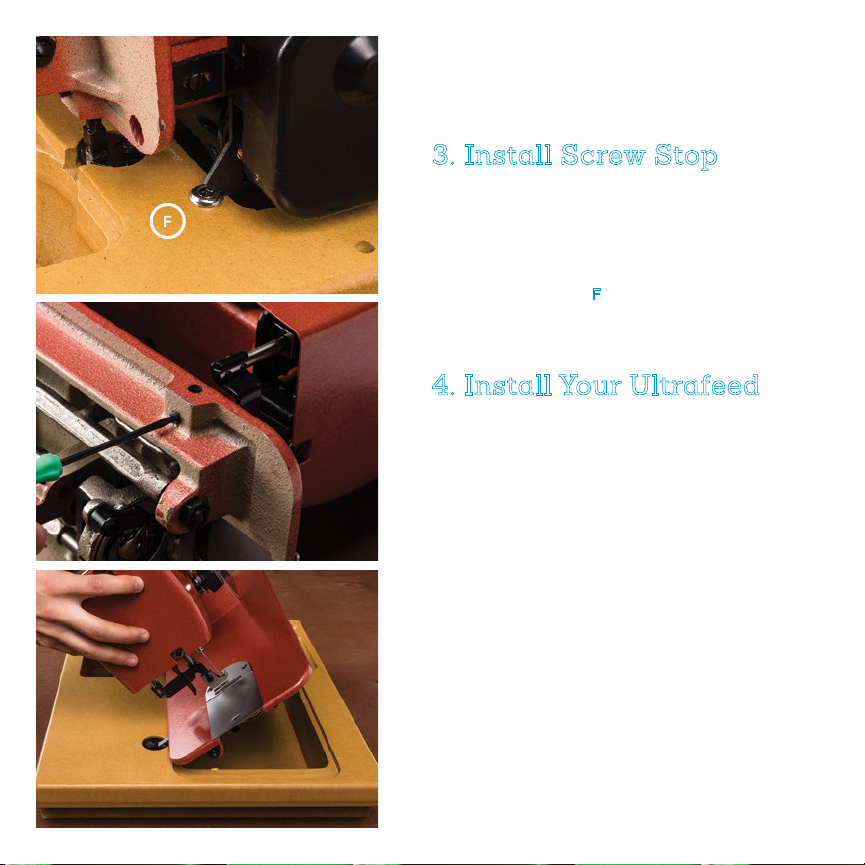 F

3. Install Screw Stop

F

4. Install Your Ultrafeed